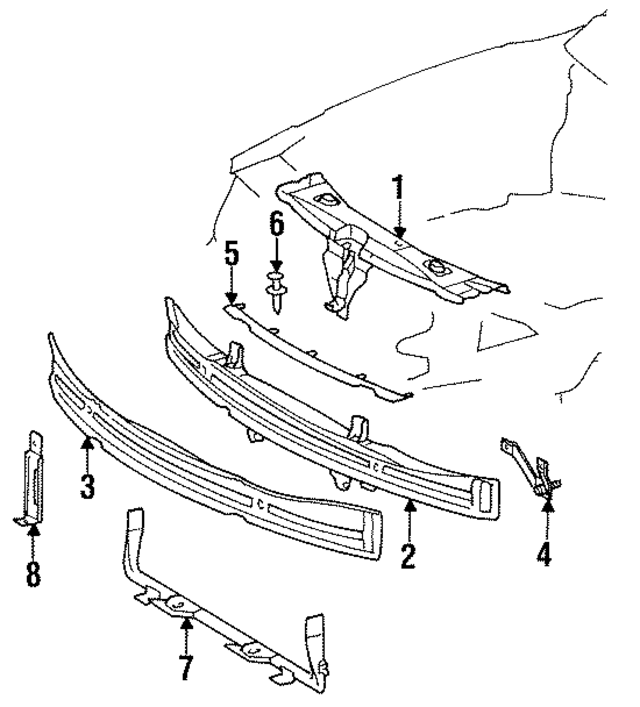 1
6
5
3
2
4
8
7