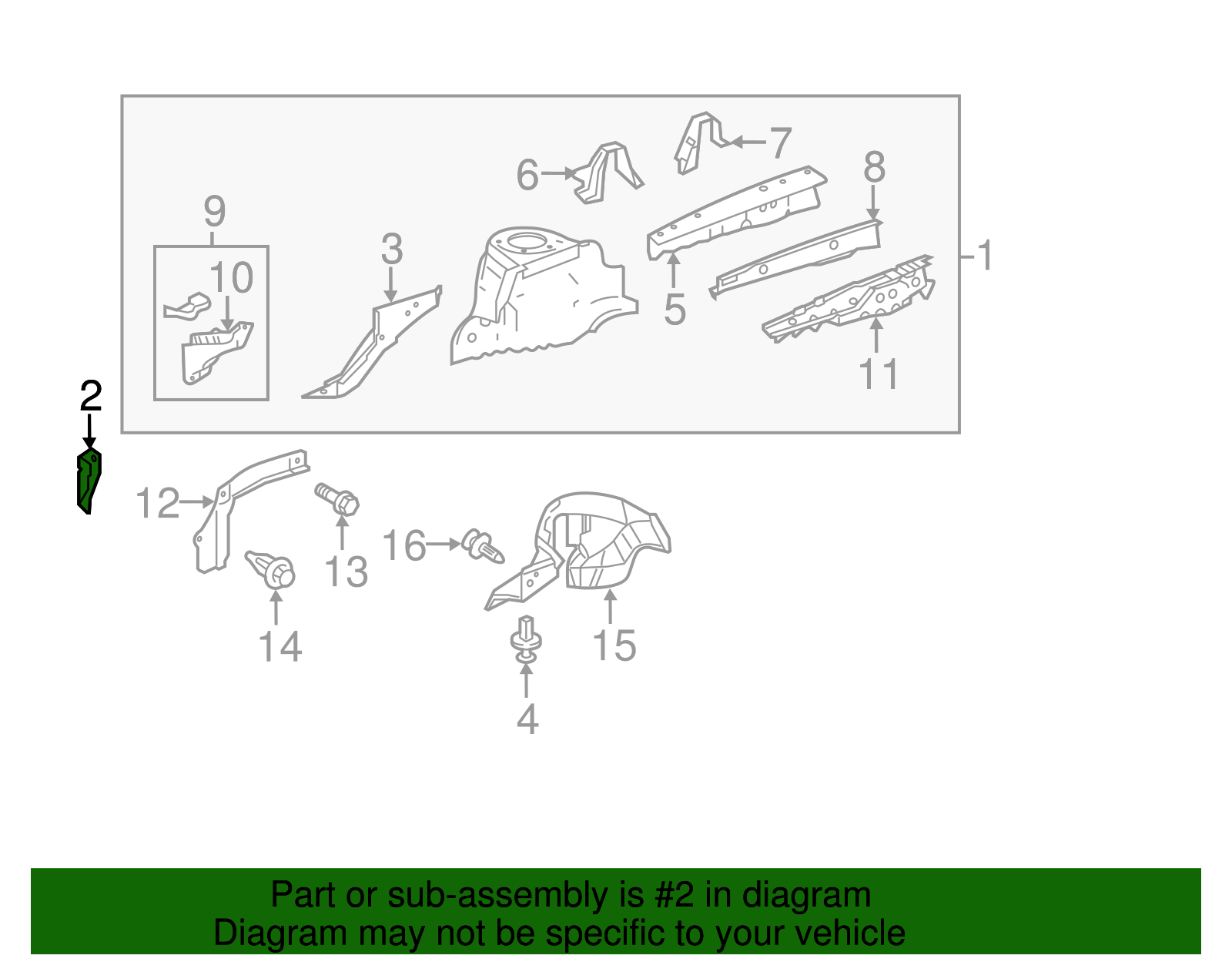 7
6
8
9
3
10
1
5
11
2
12
13
16
14
15
4

Part or sub-assembly is #2 in diagram
Diagram may not be specific to your vehicle