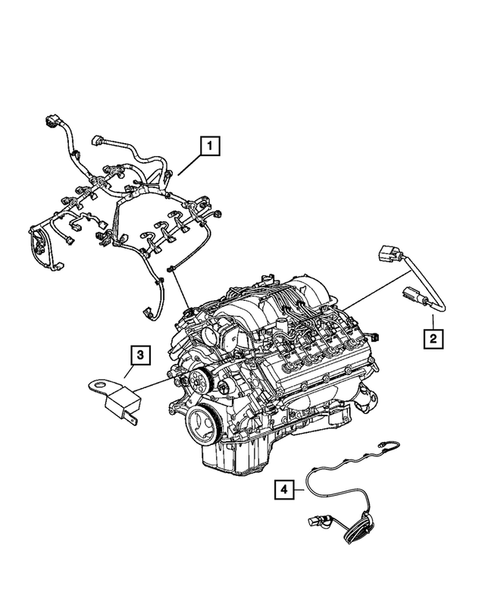 1

2

3

4