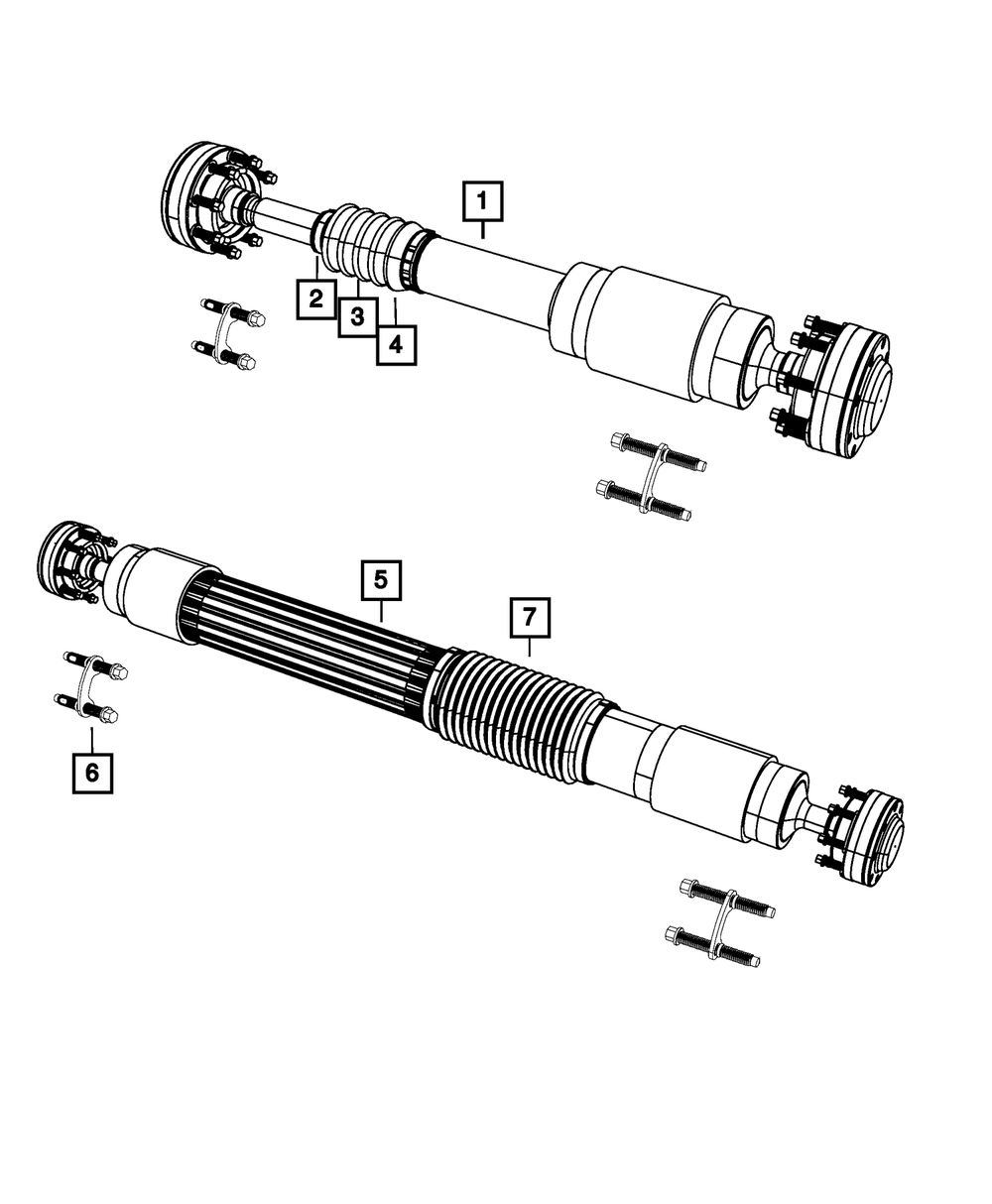 1
2
3
4
5
7
6