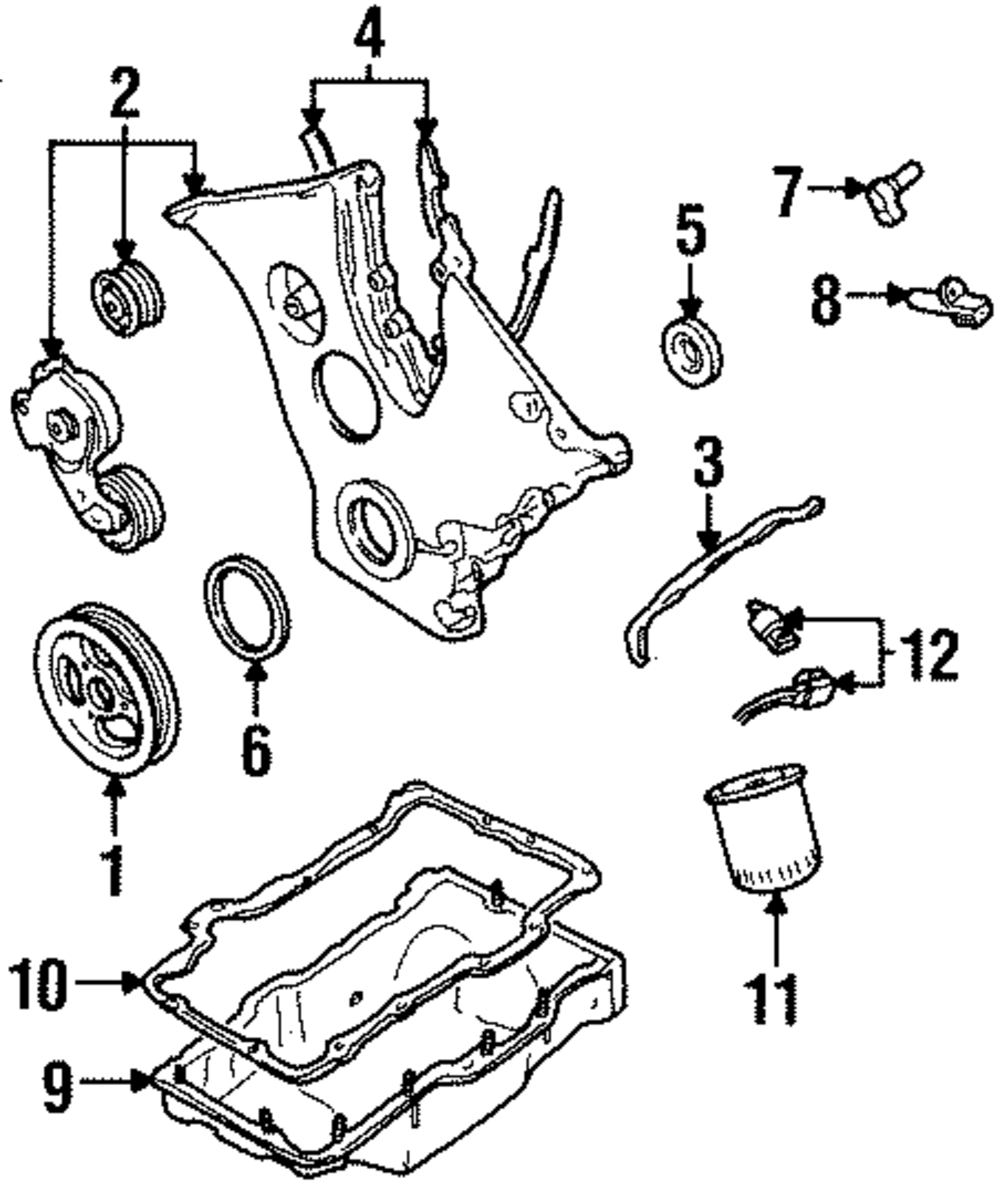 4
2
7
5
8
3
12
6
1
11
10
9