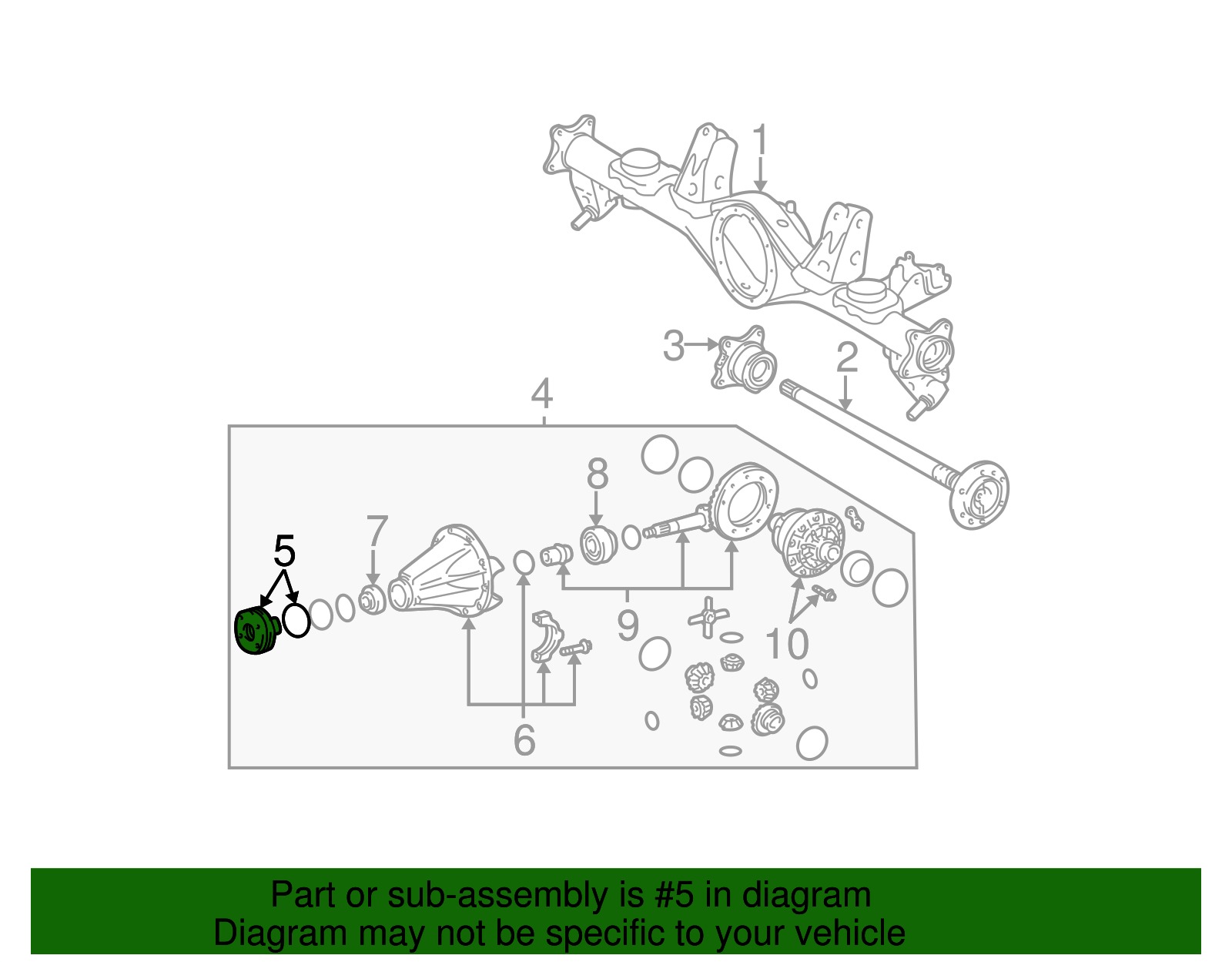 1
3
2
4
8
7
5
9
10
6

Part or sub-assembly is #5 in diagram
Diagram may not be specific to your vehicle