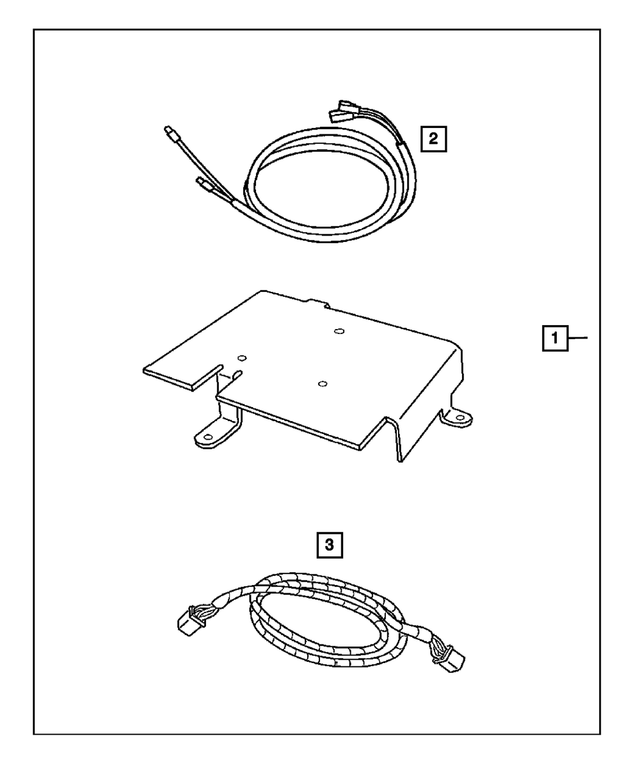 2

1

3