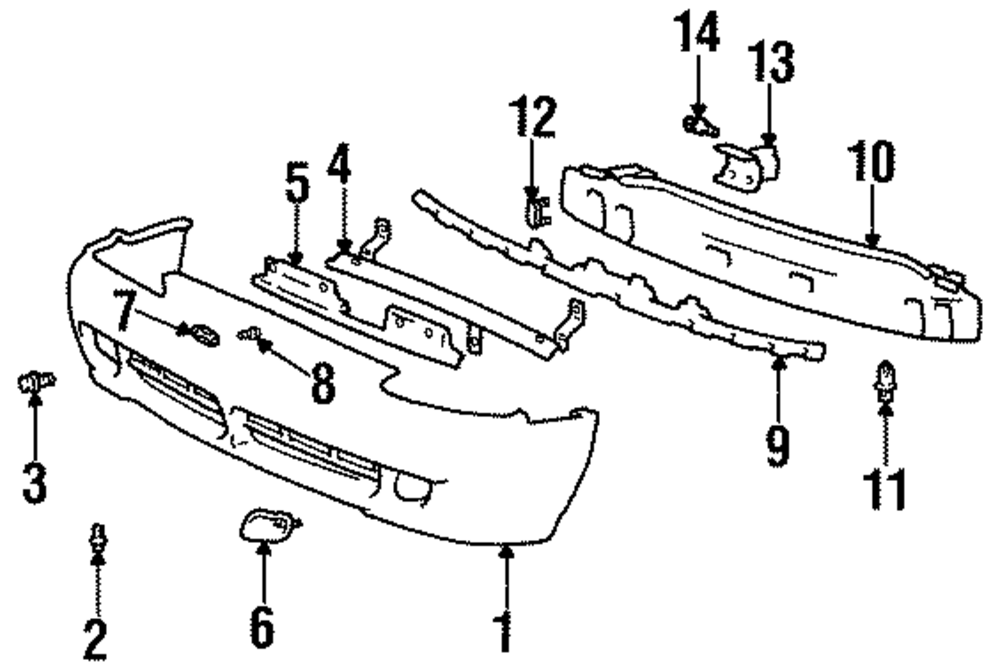 14
13
12
10
5
4
7
8
3
9
11
2
6
1