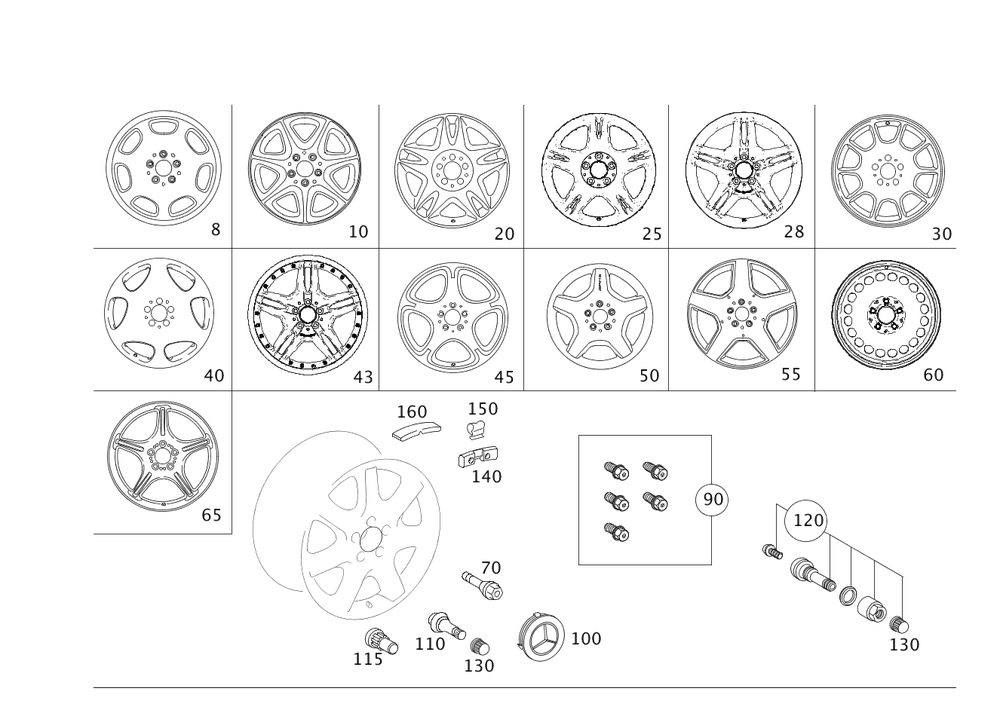 8
10
20
25
28
30
40
43
45
50
55
60
65
160
150
140
90
120
70
110
115
130
100
130