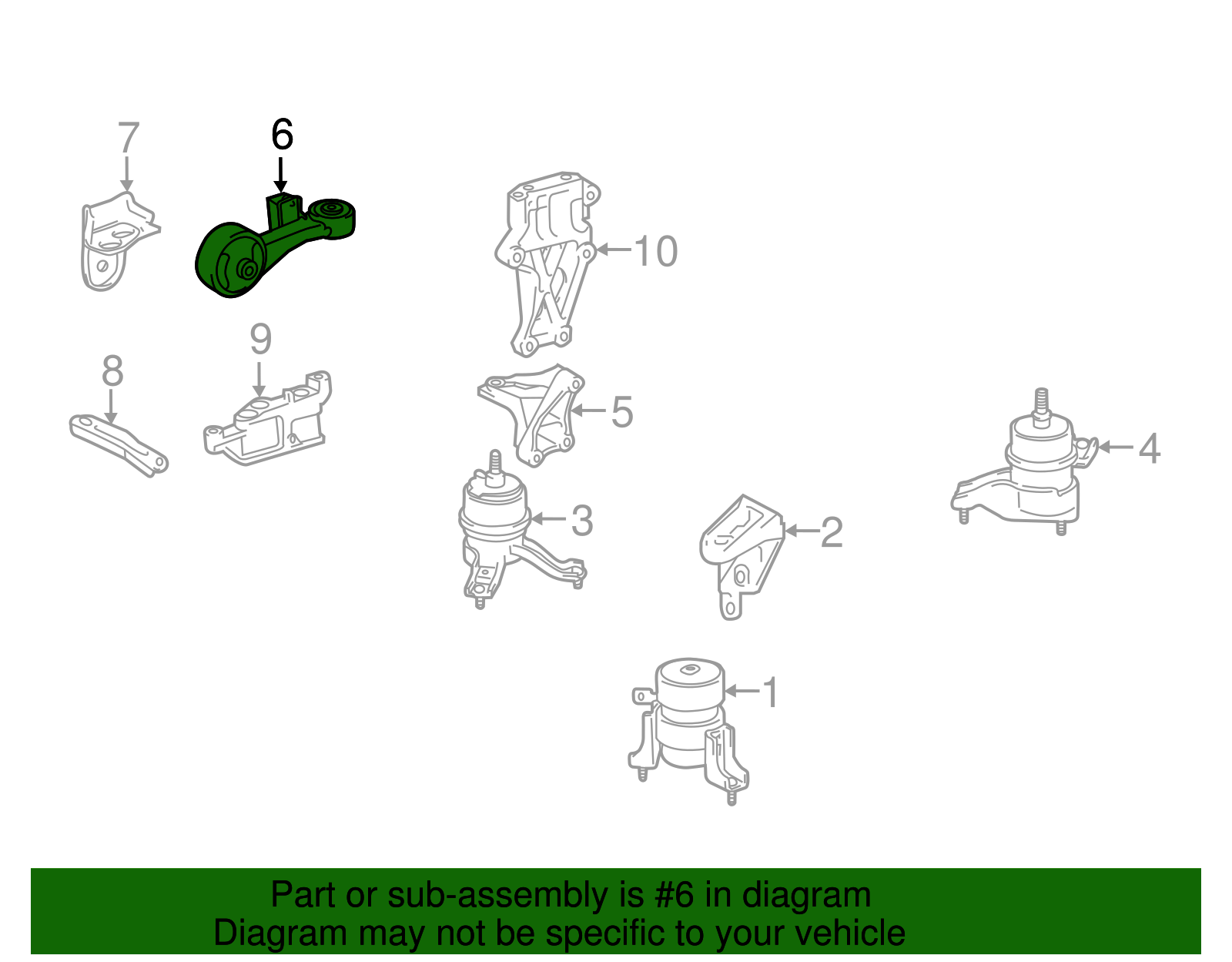 7

6

10

9

8

5

4

3

2

1

Part or sub-assembly is #6 in diagram
Diagram may not be specific to your vehicle