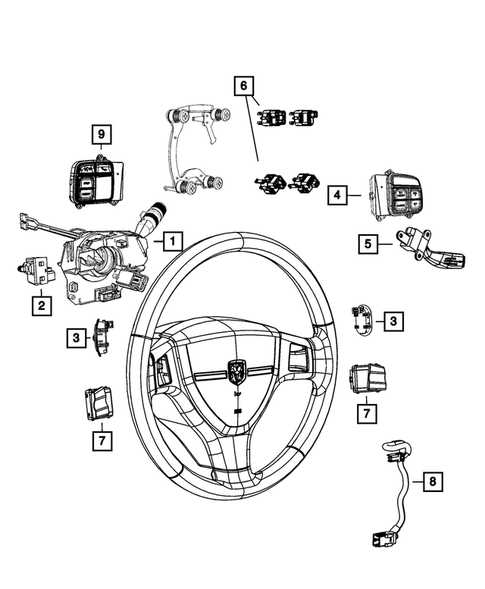 6
9
4
1
5
2
3
3
7
7
8