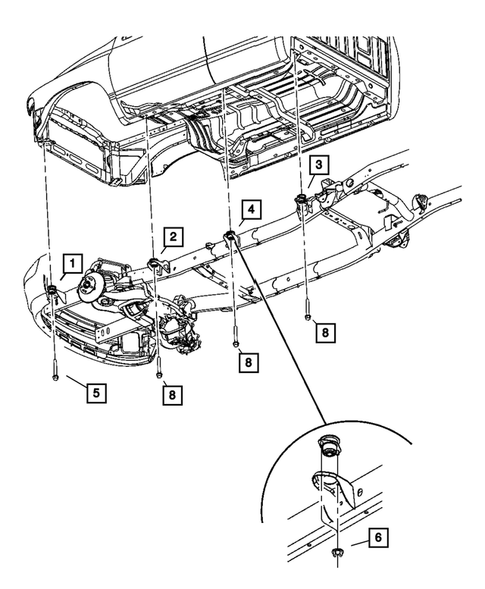 3
4
2
1
8
8
5
8
6