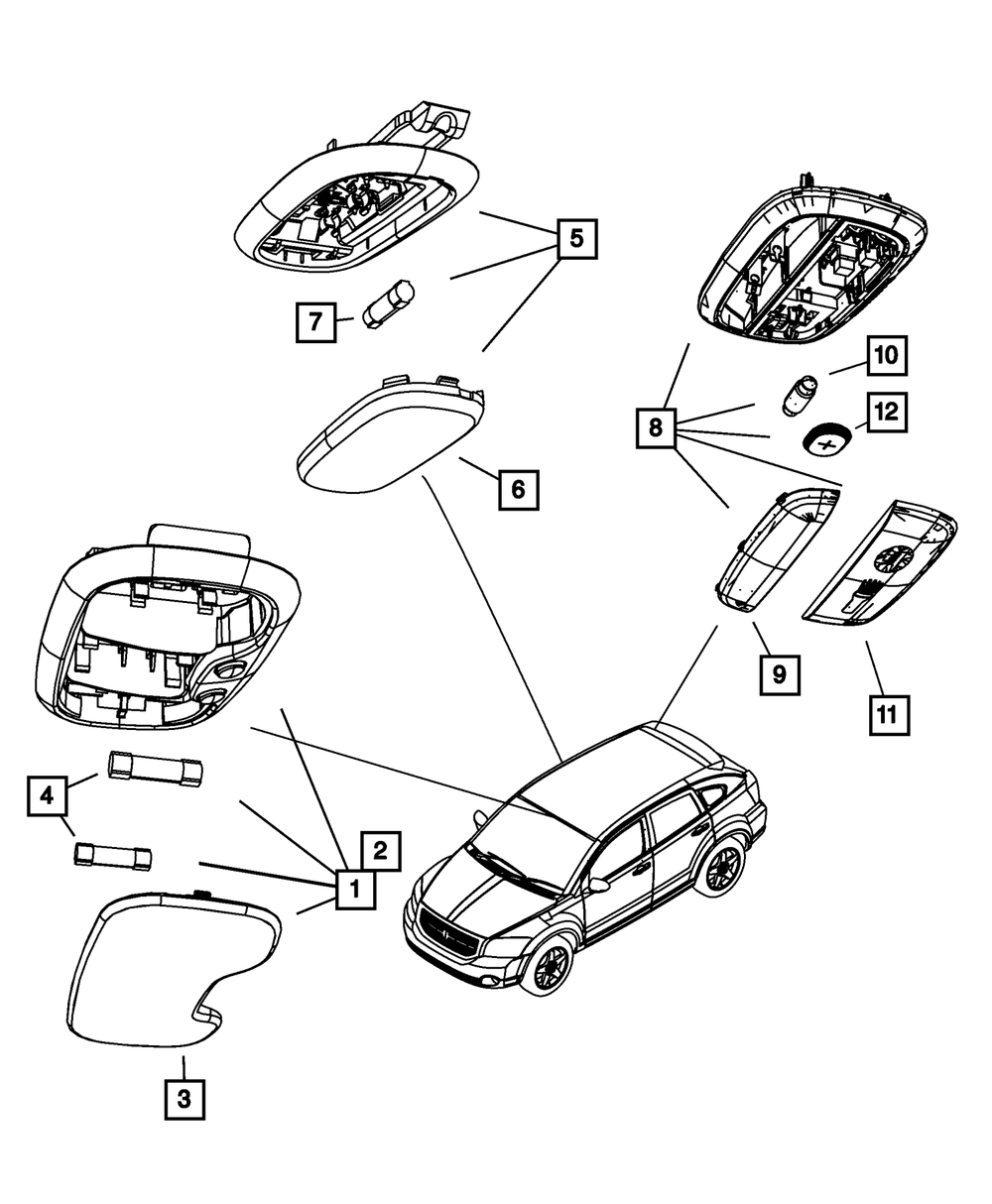 5
7
10
8
12
6
9
11
4
2
1
3