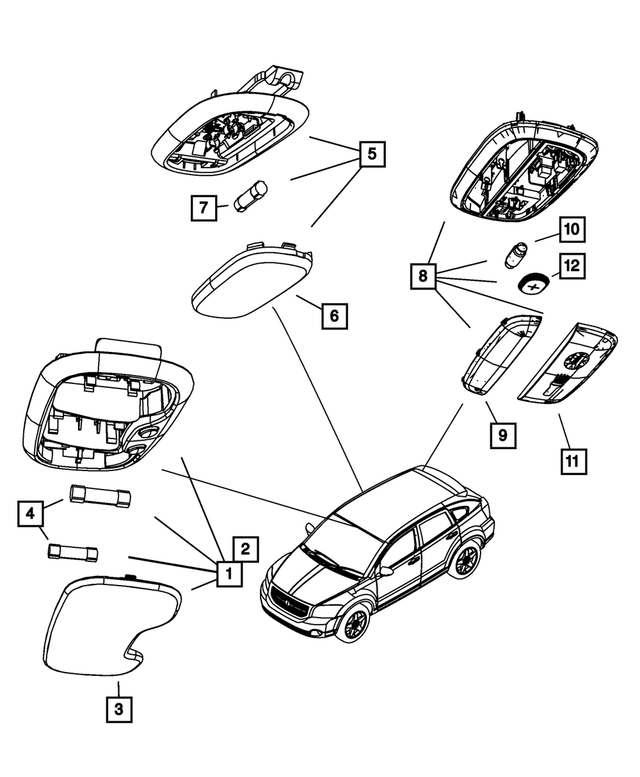 5
7
10
8
12
6
9
11
4
2
1
3