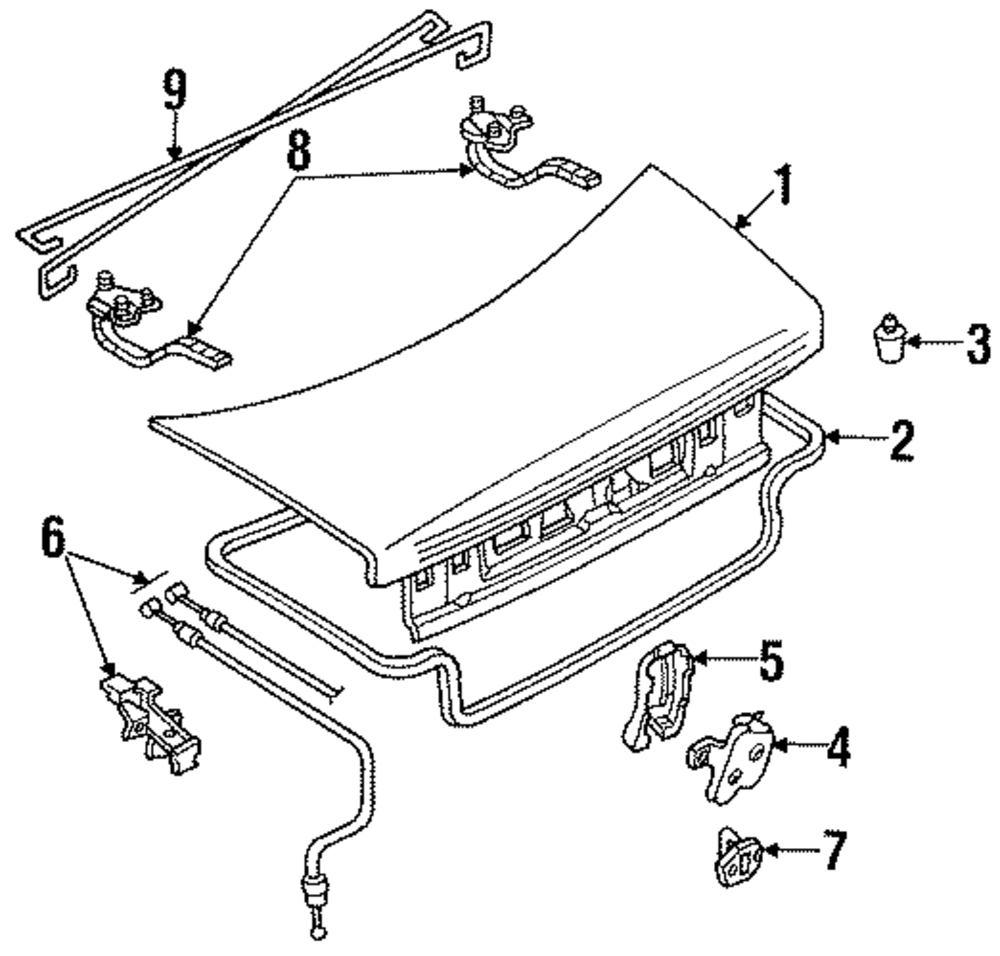 9
8
1
3
2
6
5
4
7