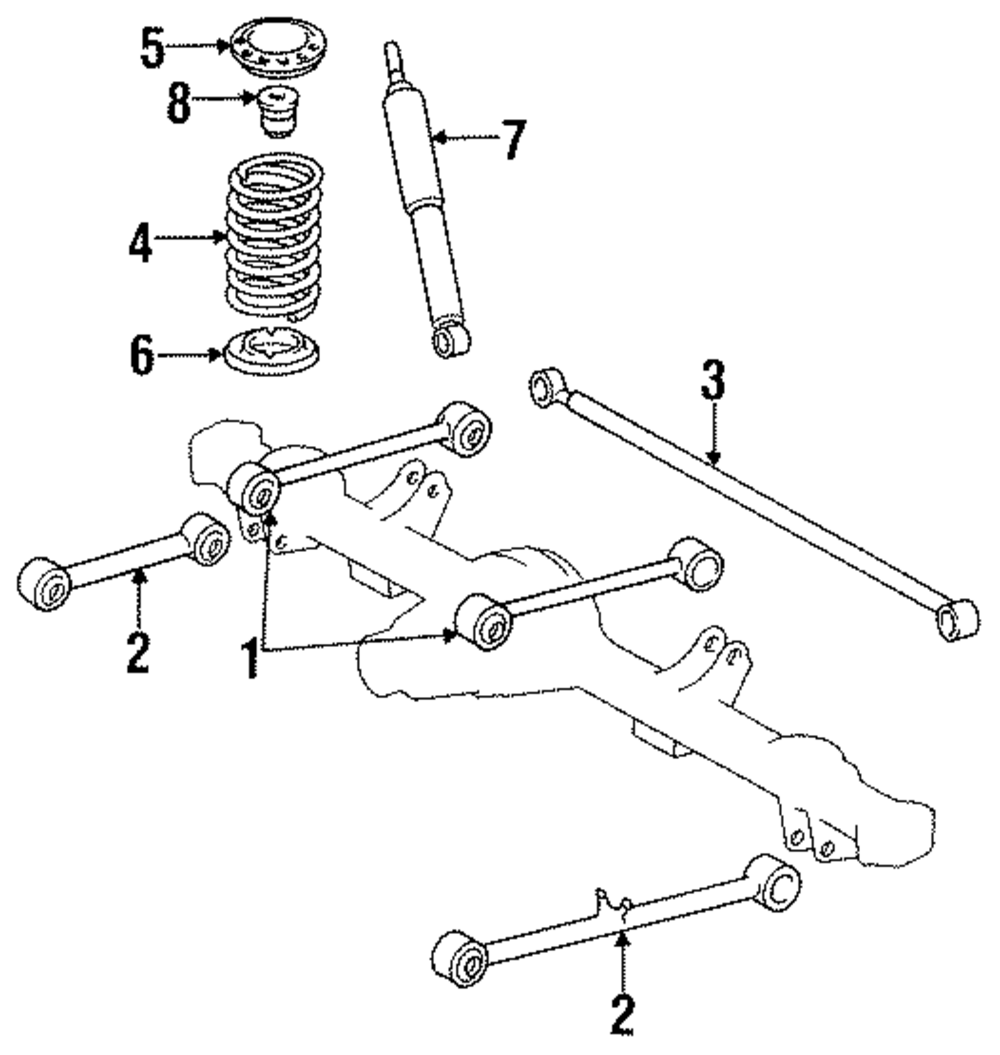 5
8
7
4
6
3
2
1
2