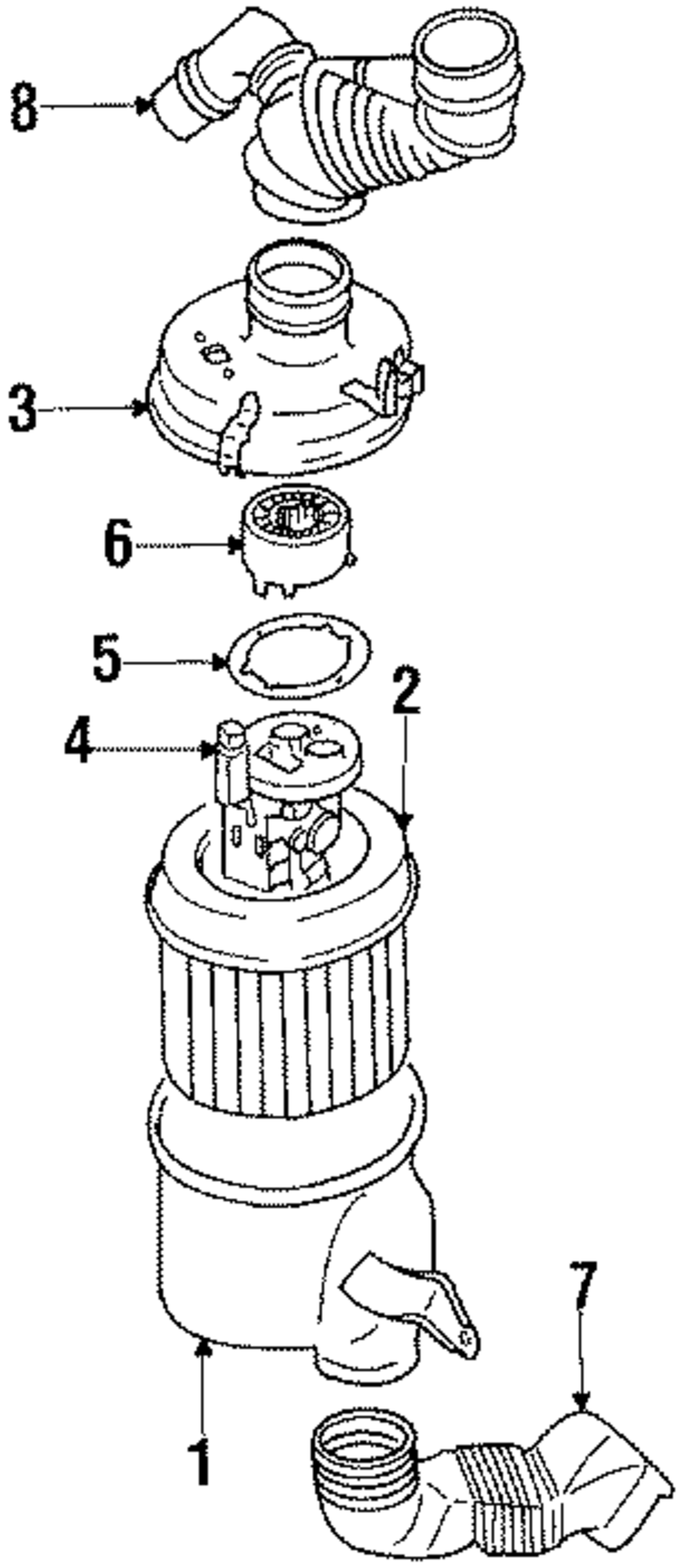 8
3
6
5
2
4
7
1