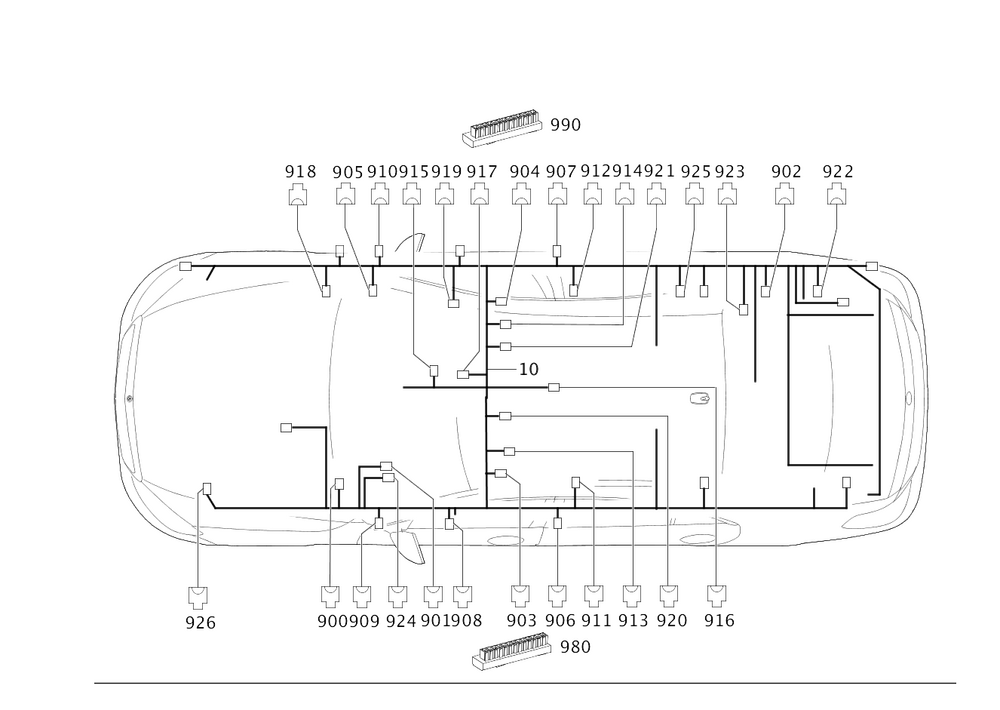 990

918 905 910 915 919 917 904 907 912 914 921 925 923 902 922

10

926

900 909 924 901 908 903 906 911 913 920 916

980