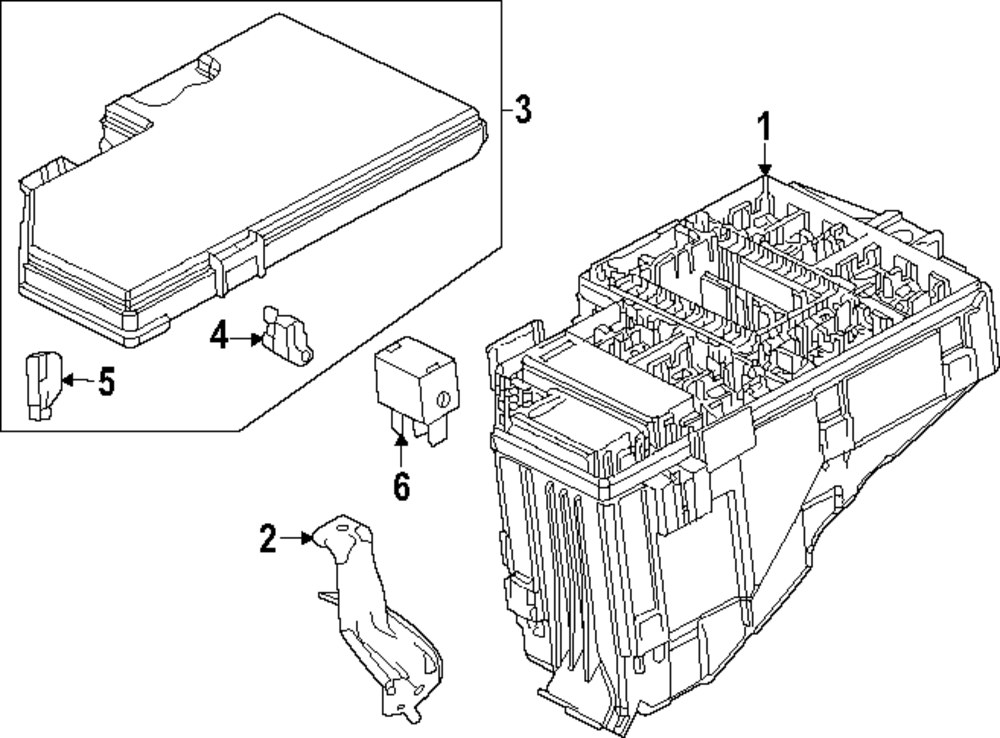 3
1
4
5
6
2