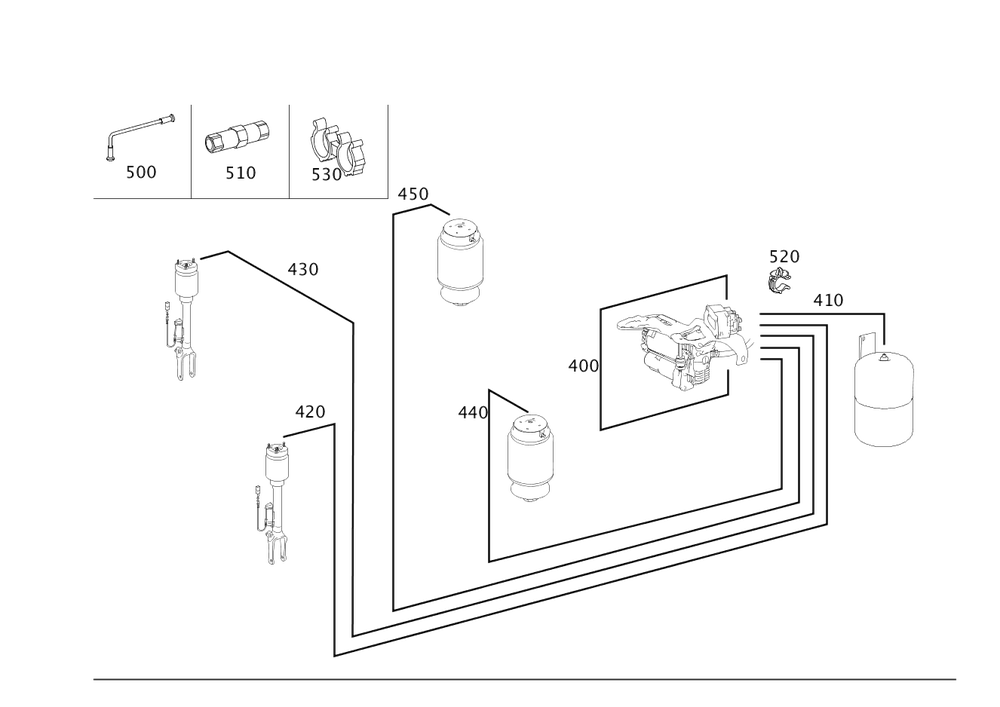 500
510
530
450
430
520
410
400
420
440