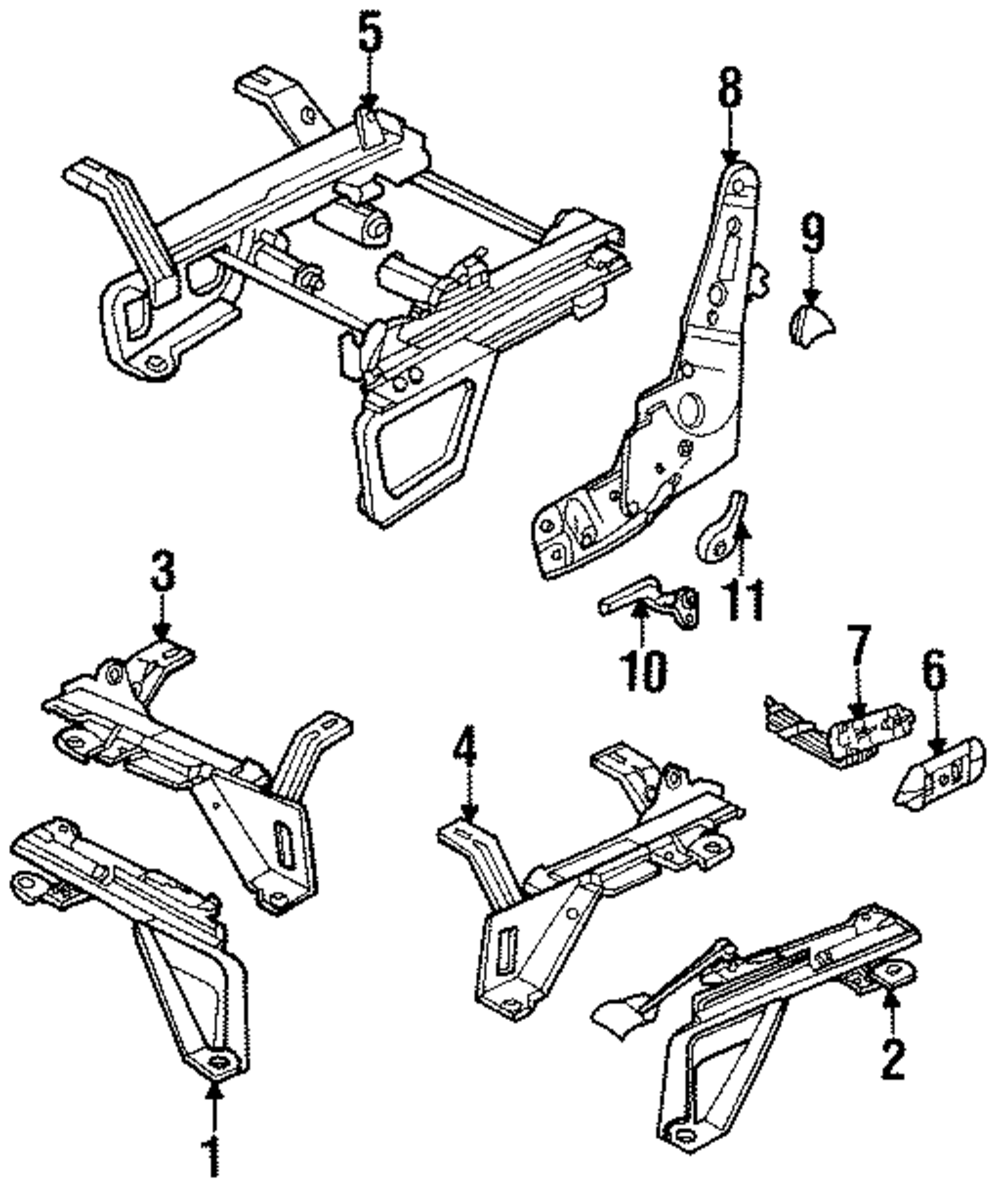 5
8
9
3
11
10
7
6
4
2
1