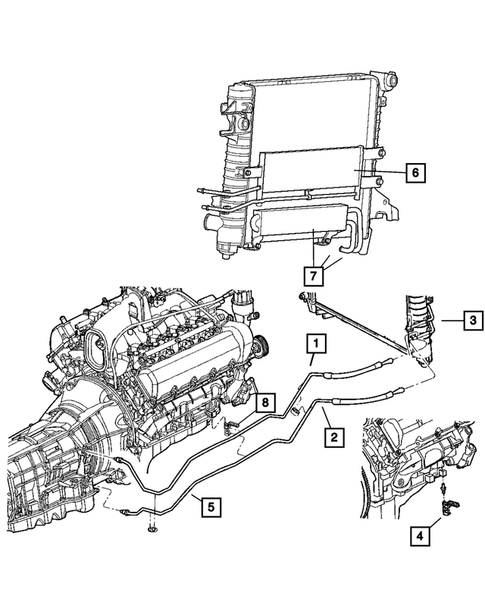 6
7
3
1
8
2
5
4