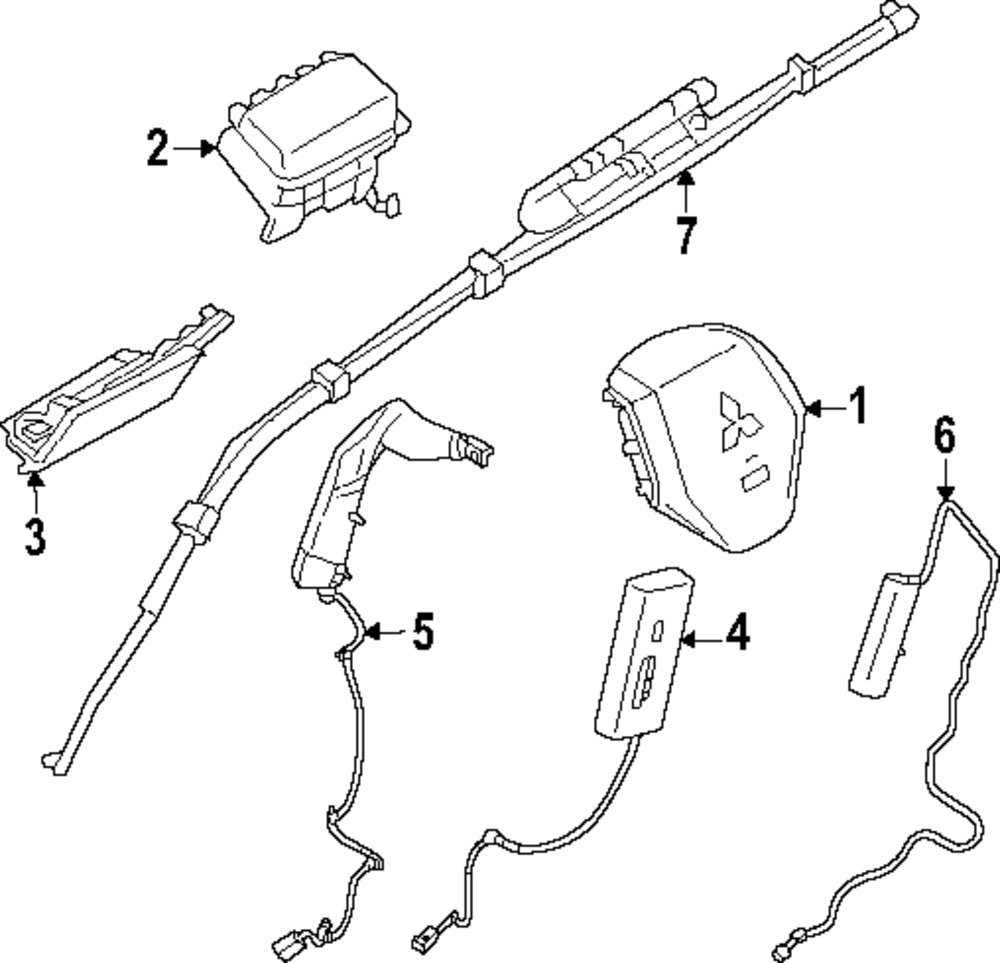 2
7
3
1
6
5
4