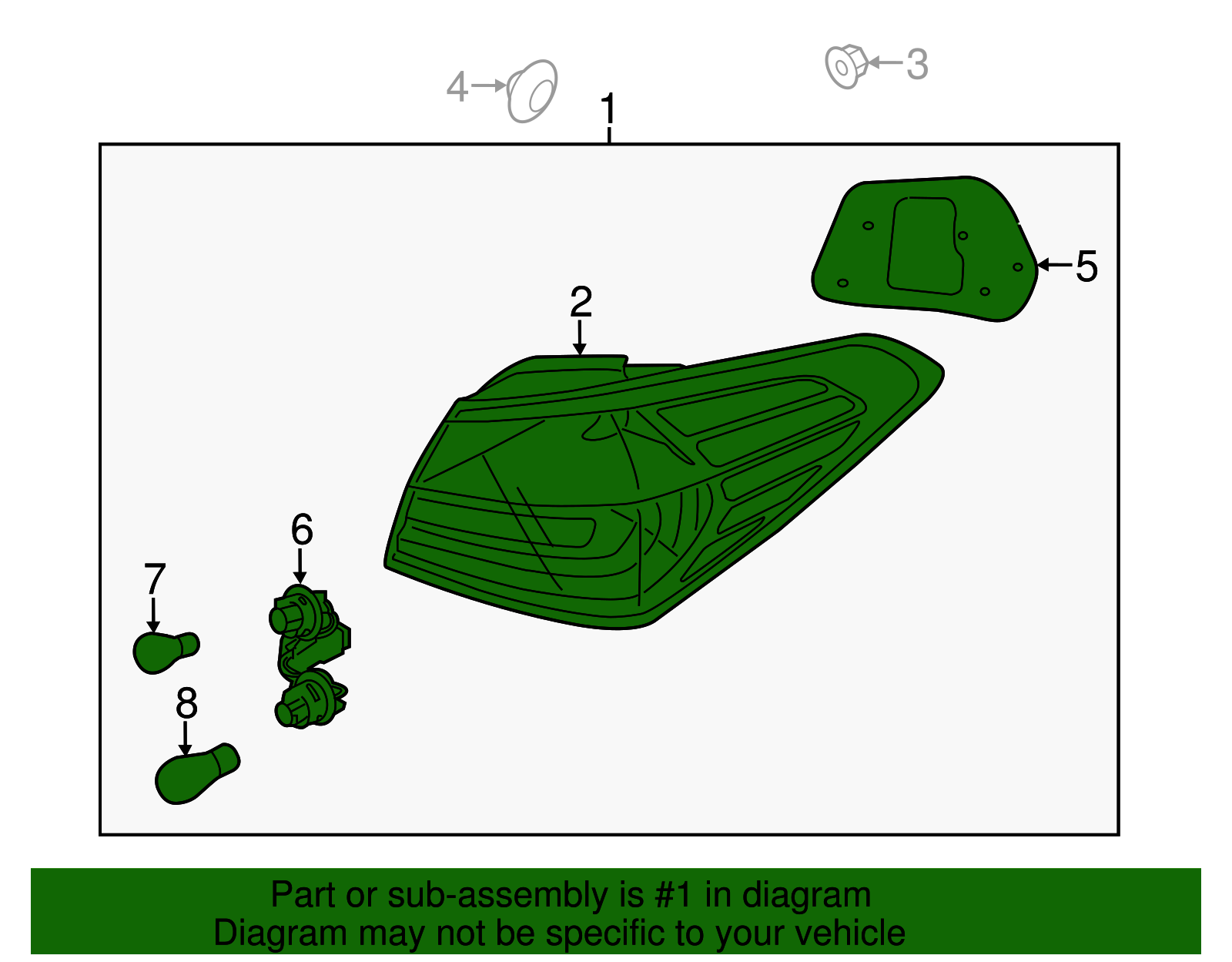 4
3
1
5
2
6
7
8

Part or sub-assembly is #1 in diagram
Diagram may not be specific to your vehicle