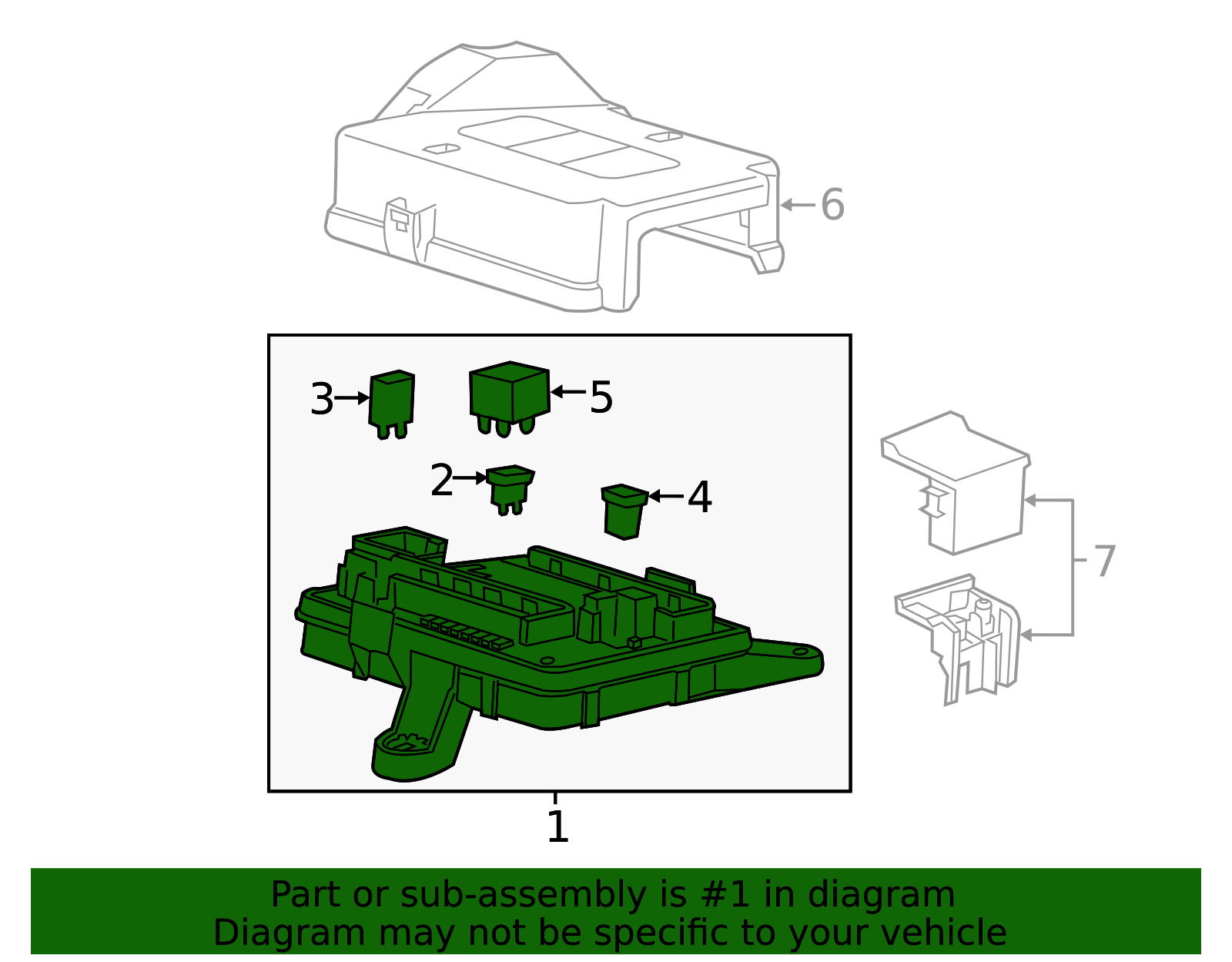 6

3

5

2

4

7

1

Part or sub-assembly is #1 in diagram
Diagram may not be specific to your vehicle