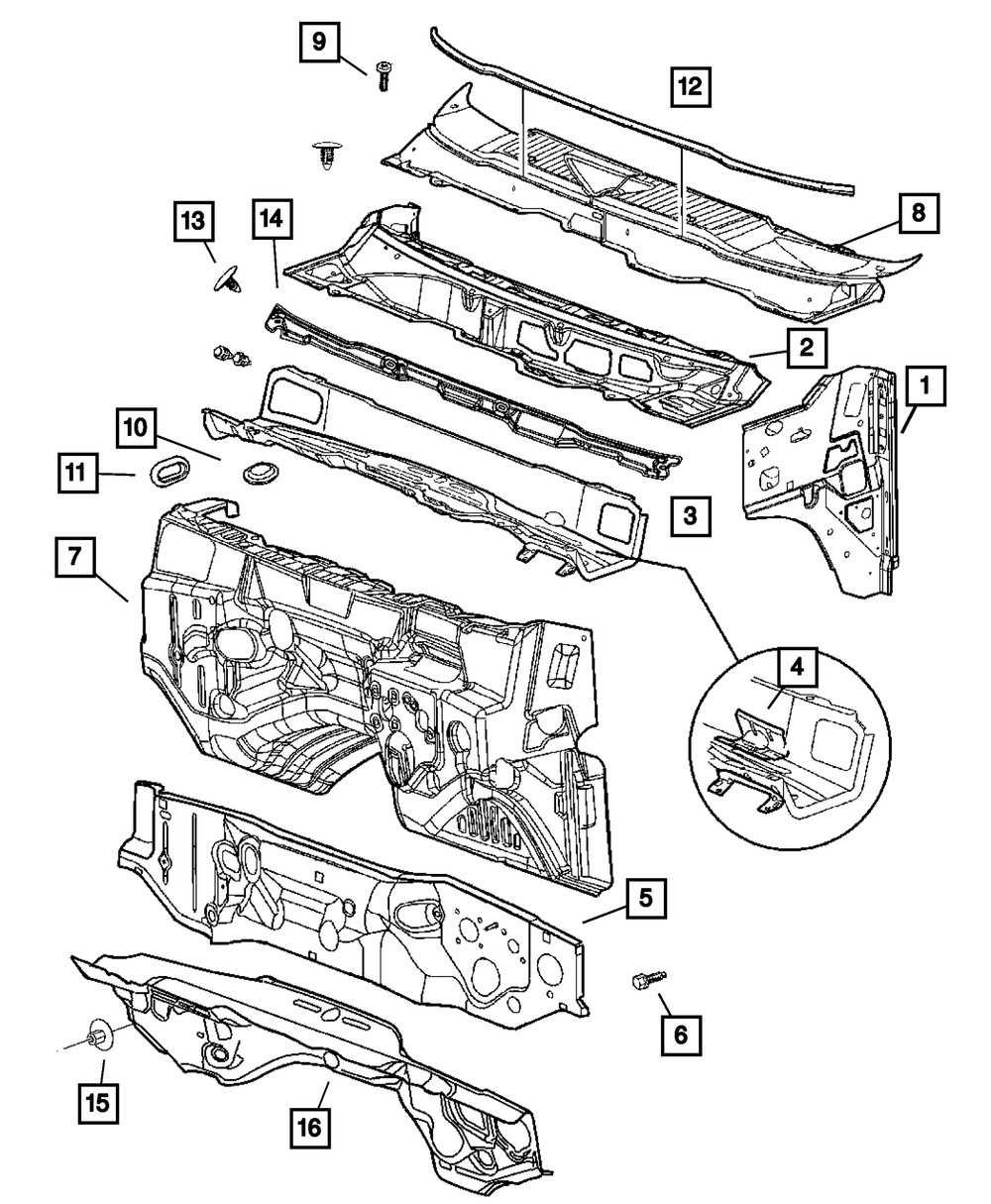 9
12
13
14
8
2
1
10
11
3
7
4
5
6
15
16