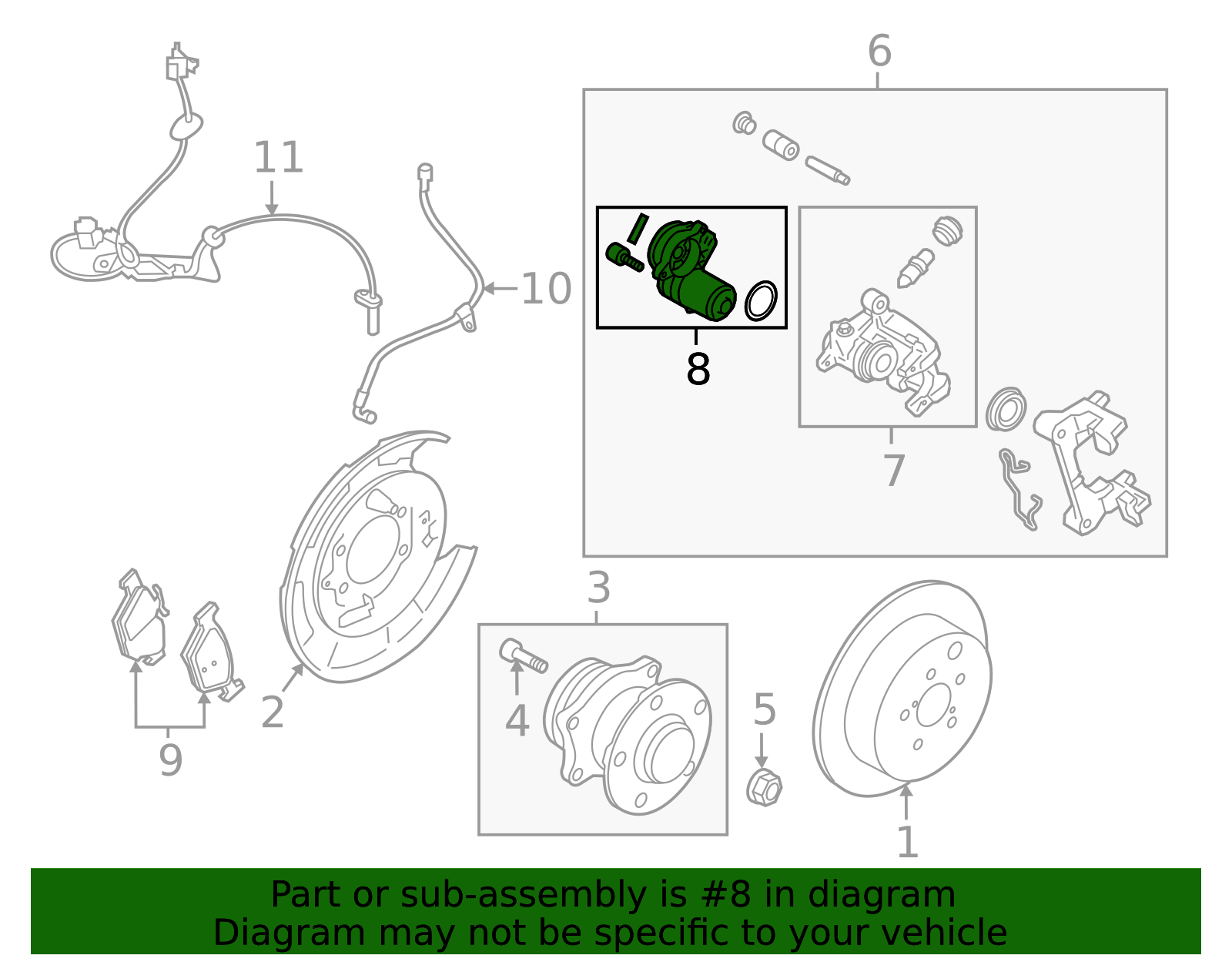 6
11
10
8
7
3
4
5
2
9
1

Part or sub-assembly is #8 in diagram
Diagram may not be specific to your vehicle