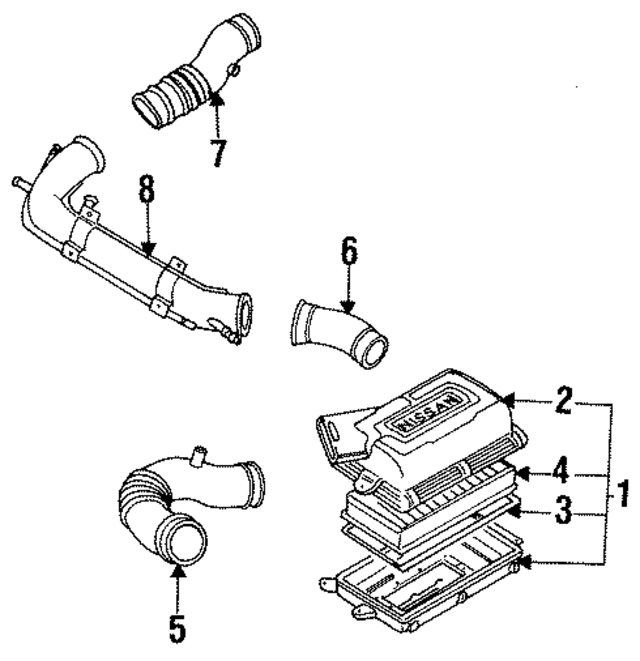 7
8
6
NISSAN
2
4
1
3
5