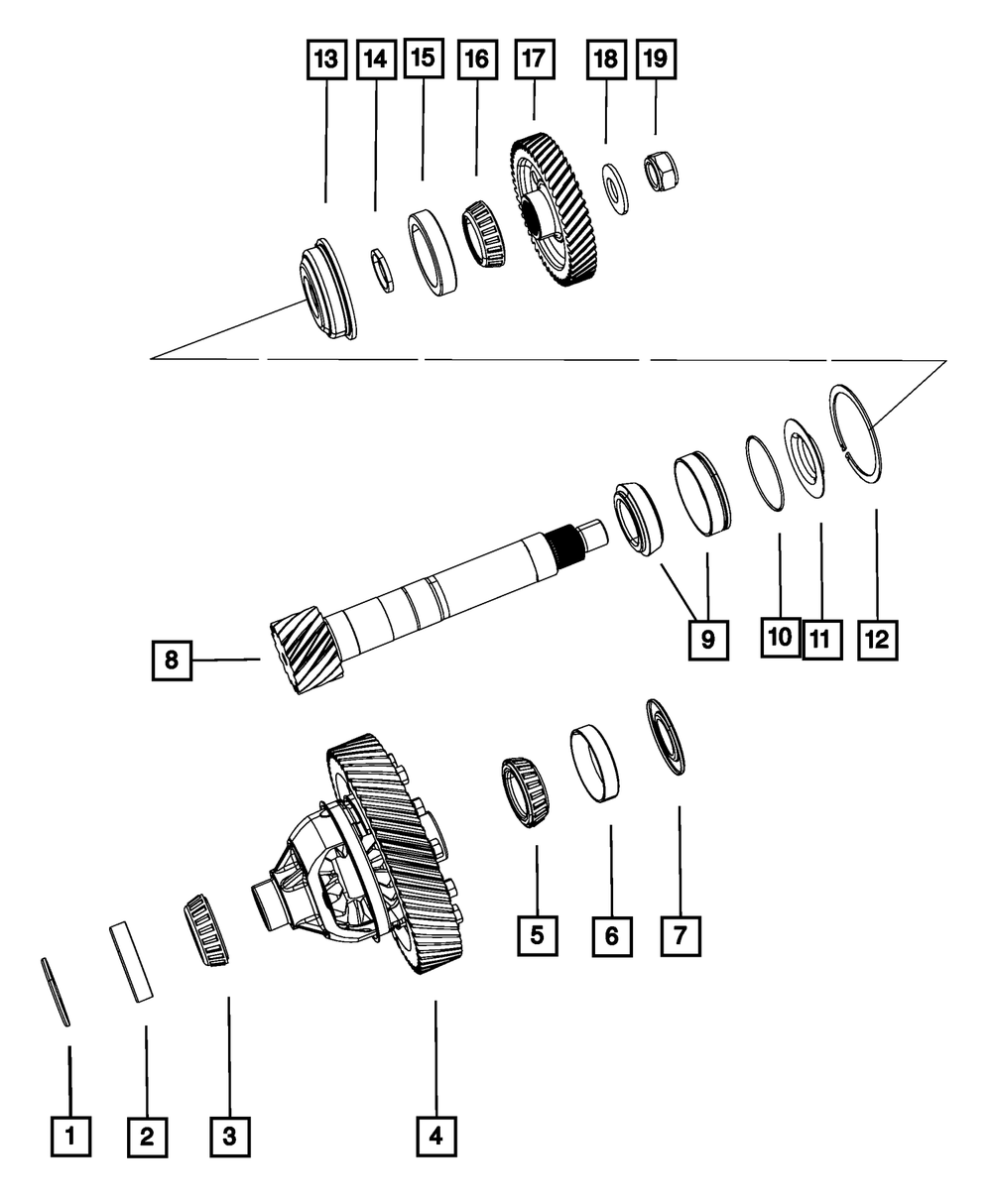 13
14
15
16
17
18
19
8
9
10
11
12
5
6
7
1
2
3
4