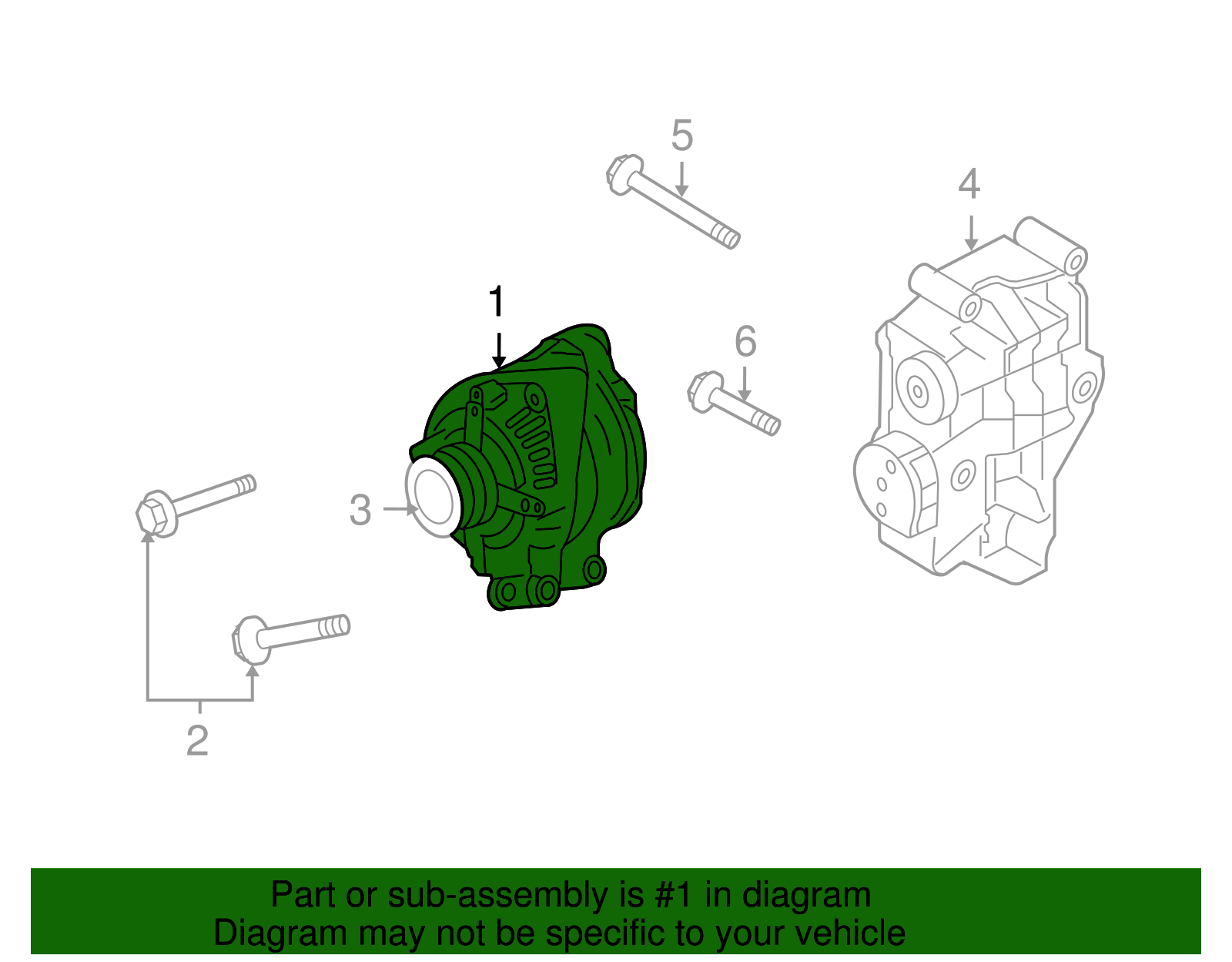 5
4
1
6
3
2

Part or sub-assembly is #1 in diagram
Diagram may not be specific to your vehicle