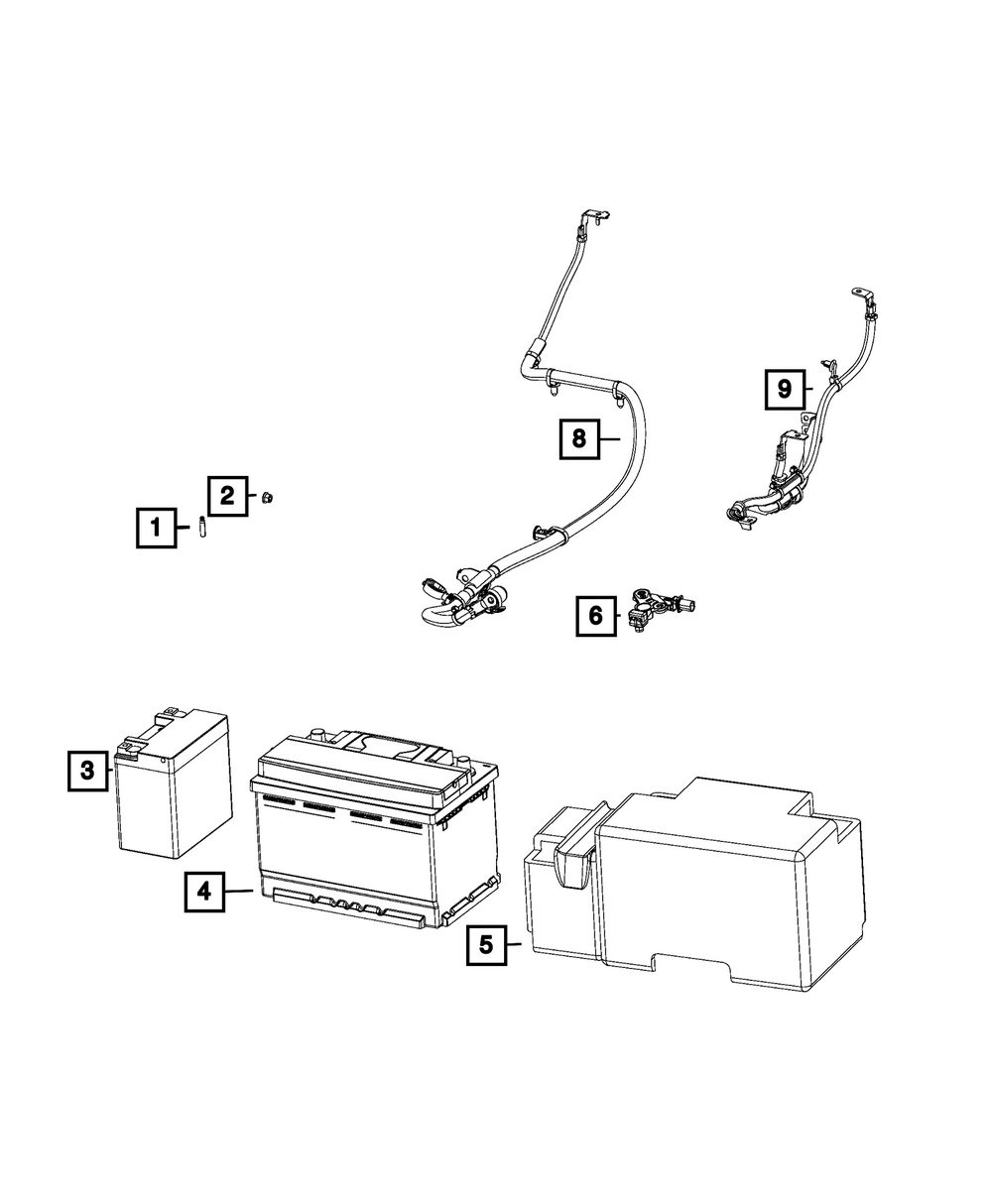 9

8

2

1

6

3

4

5