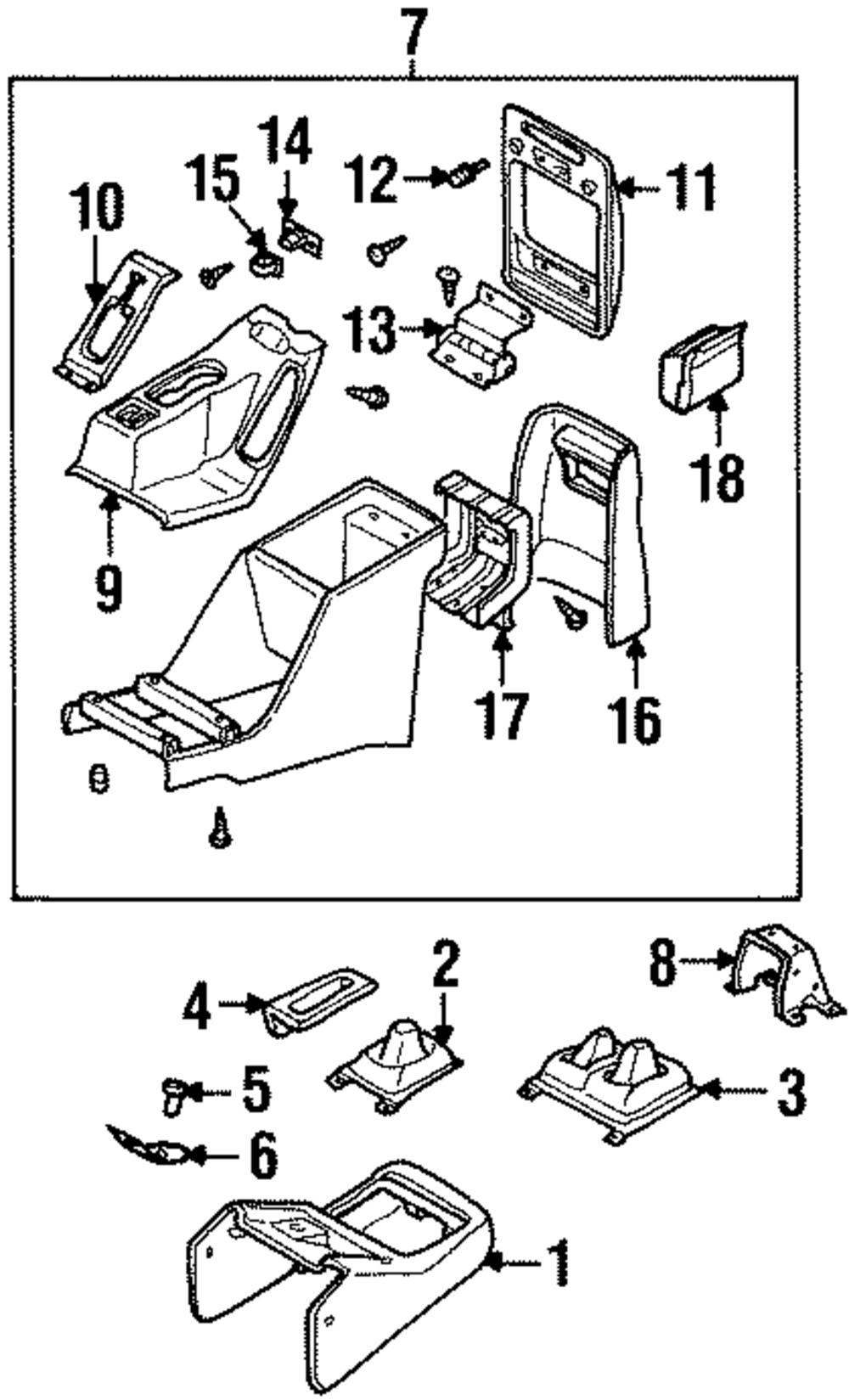 7
14
15
12
11
10
13
18
9
17
16
2
8
4
5
3
6
1