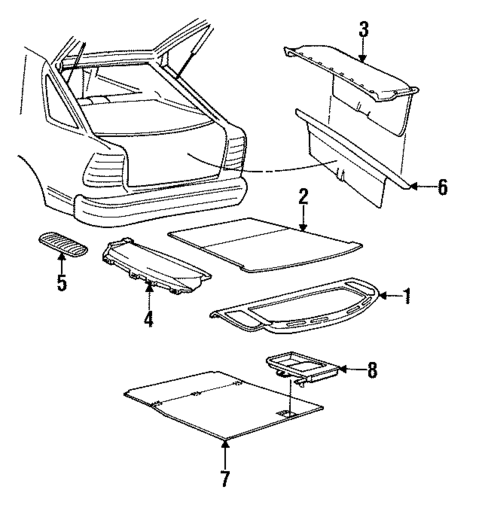 3
6
2
5
4
1
8
7