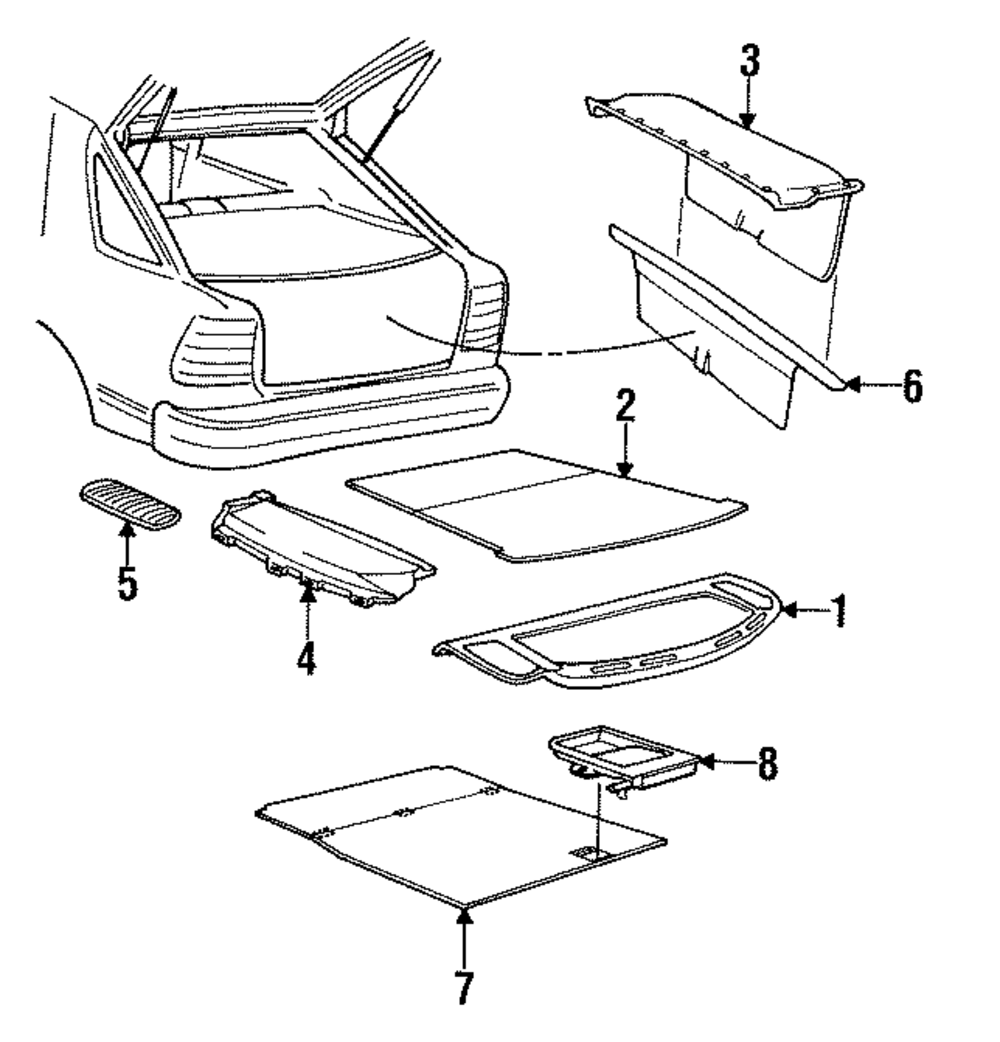 3
6
2
5
4
1
8
7