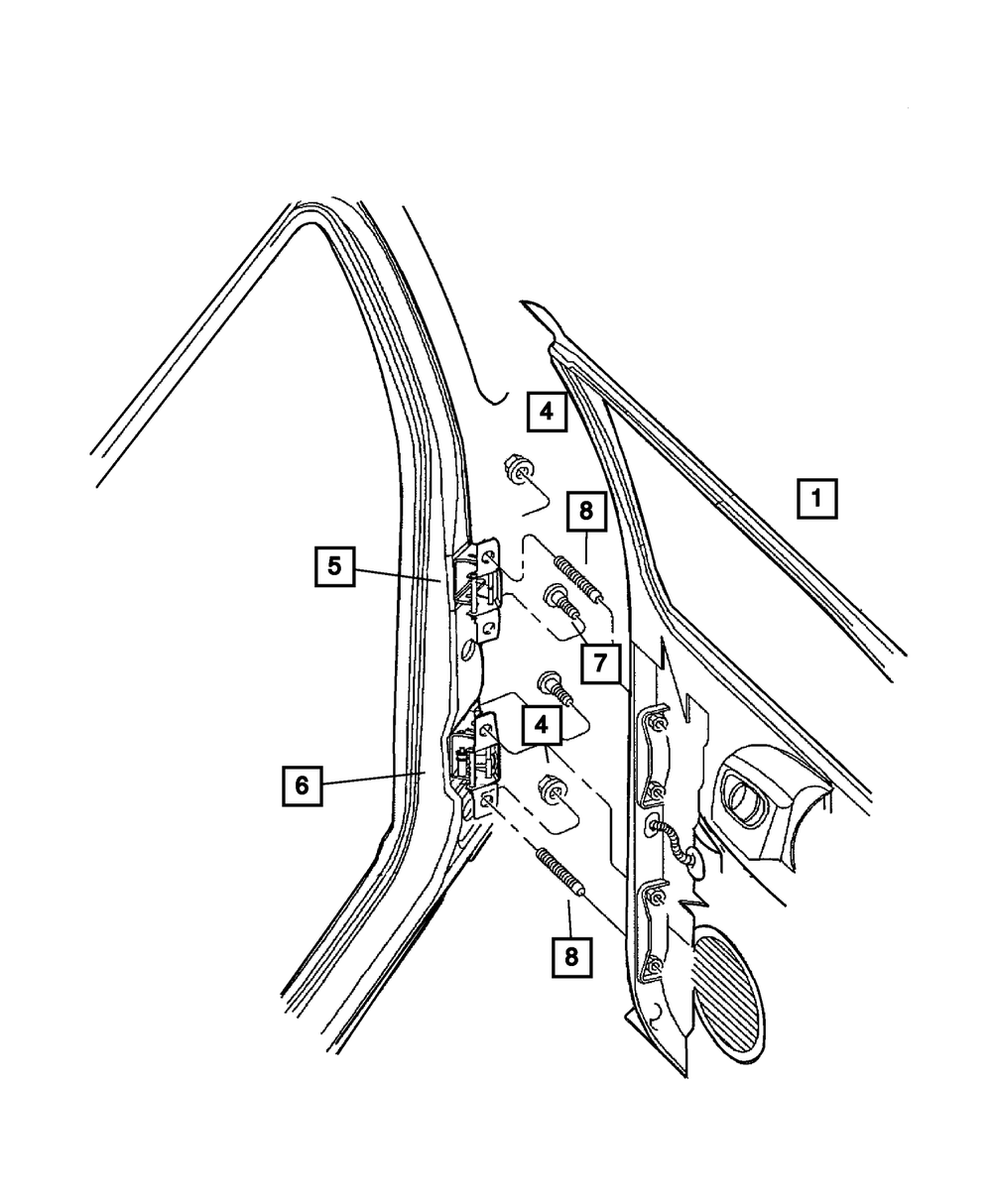 4
1
8
5
7
4
6
8