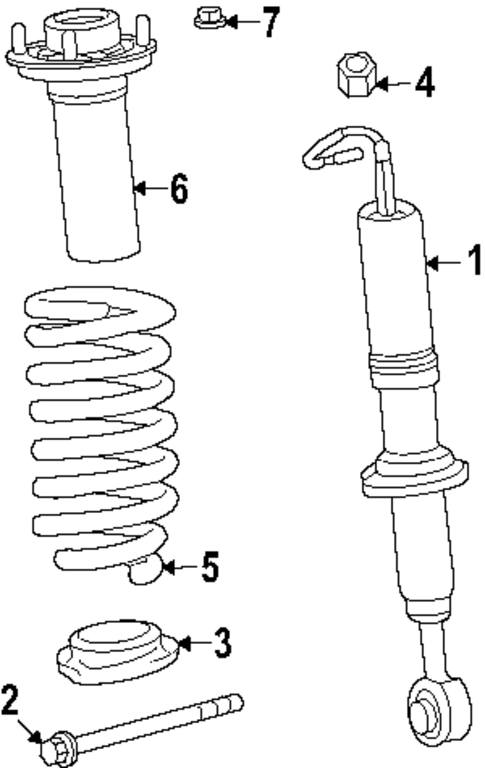 7
4
6
1
5
3
2