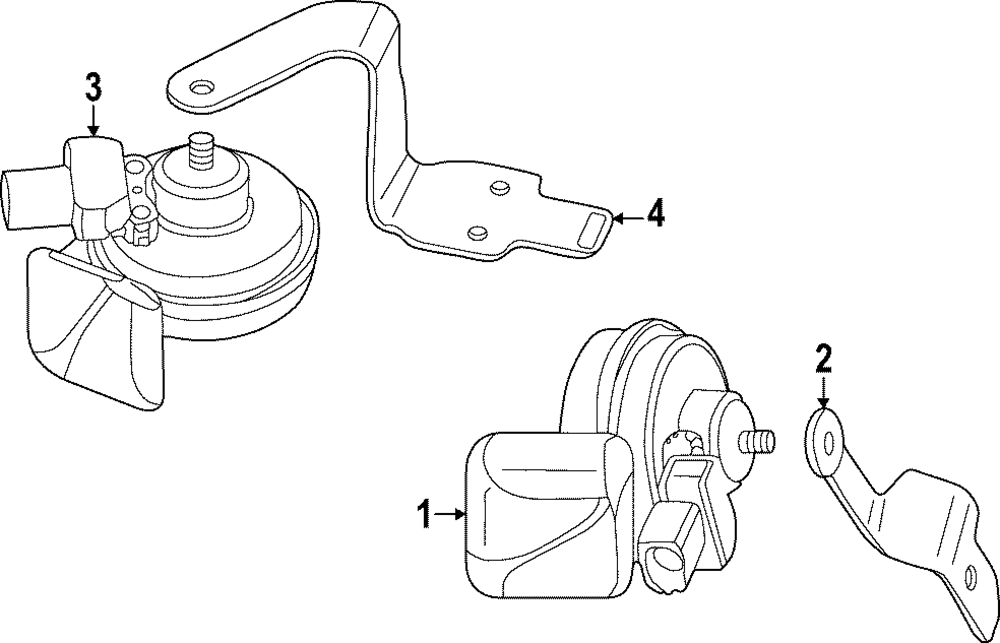 3
4
2
1