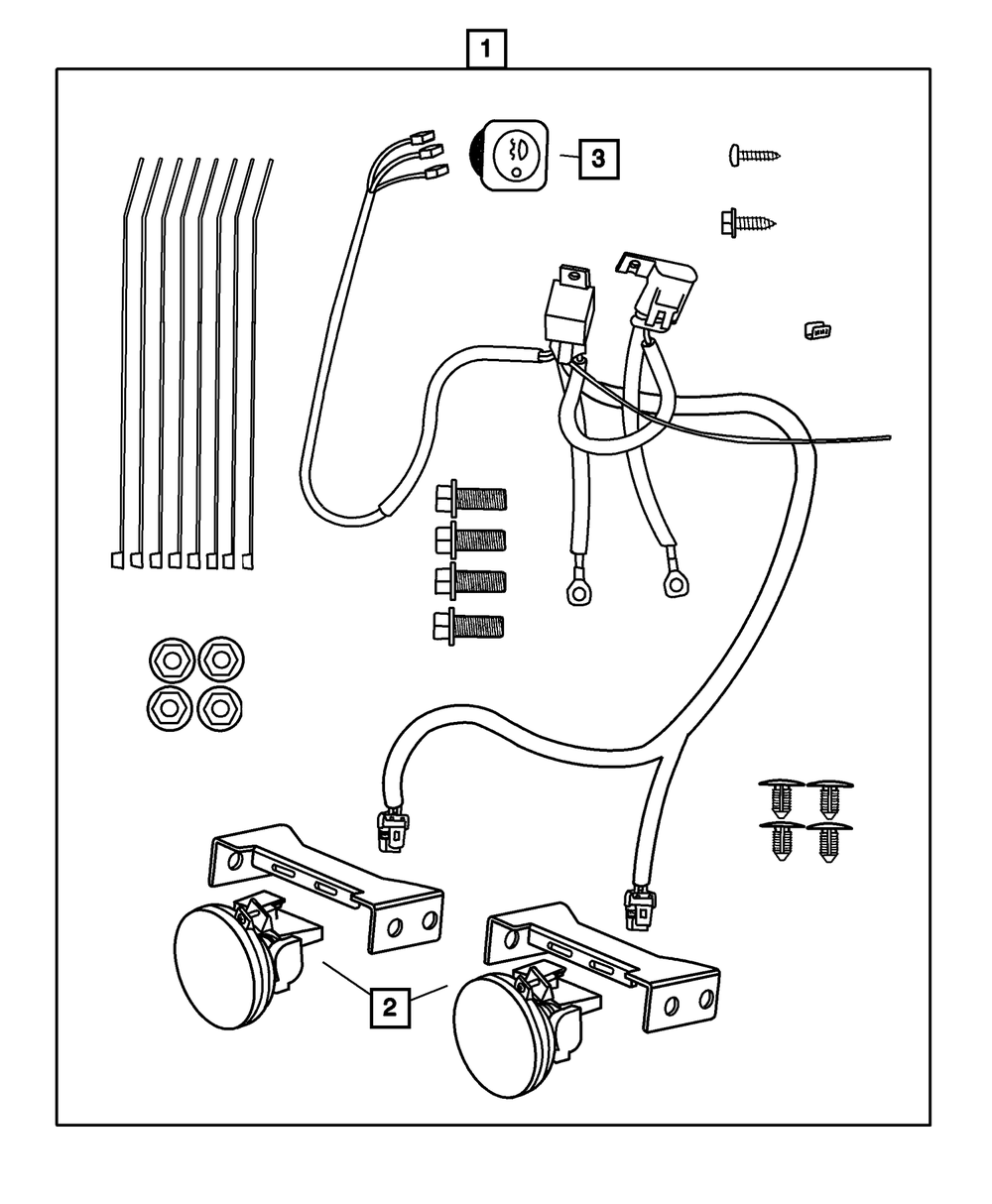 1

3

2