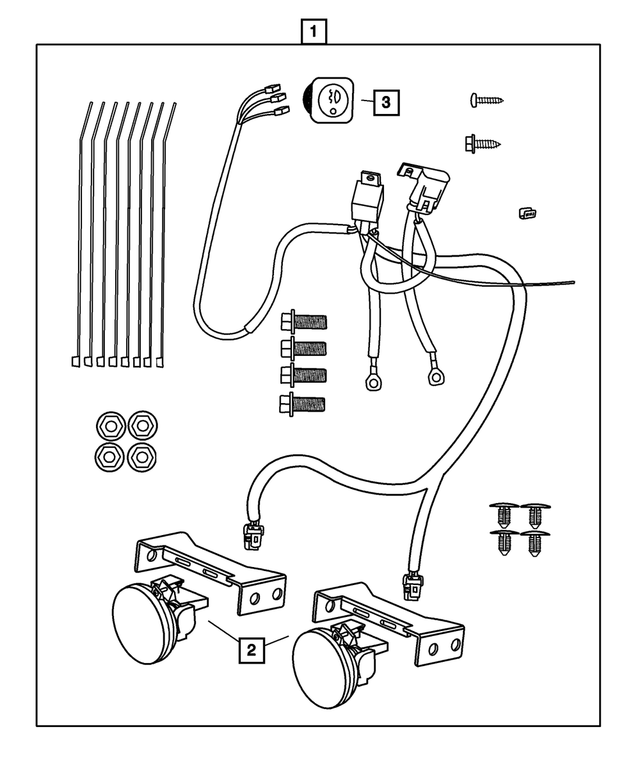 1

3

2