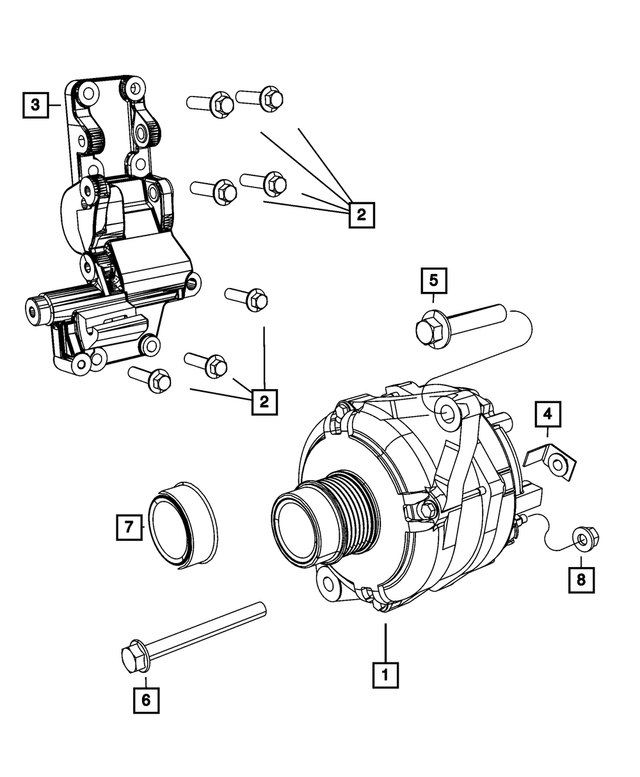 3
2
5
2
4
7
8
6
1