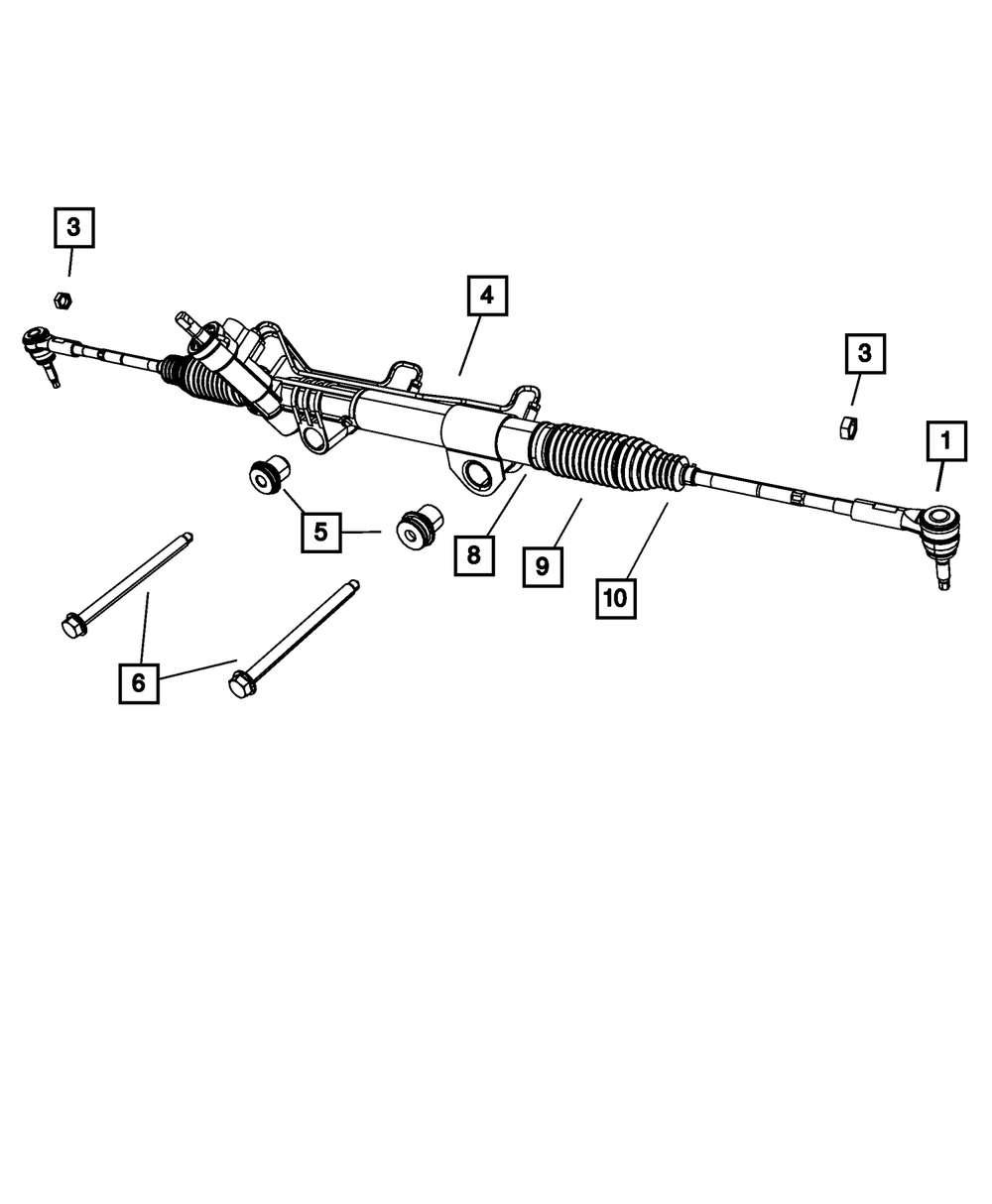 3
4
3
1
5
8
9
10
6