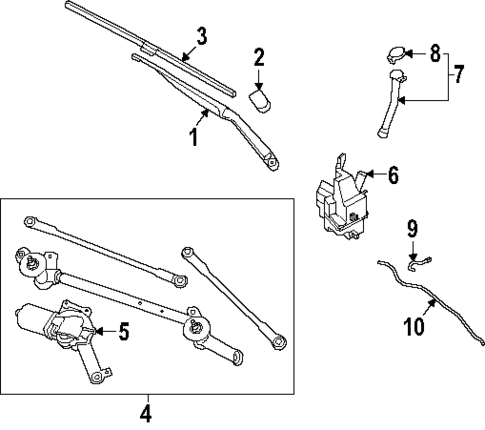 3
2
1
8
7
6
9
10
5
4