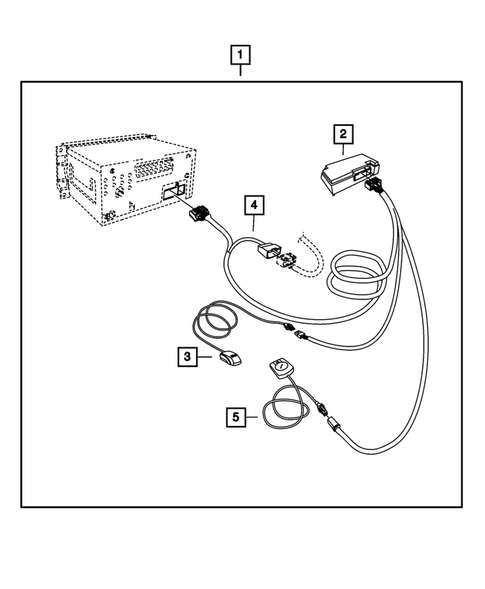 1
2
4
3
5