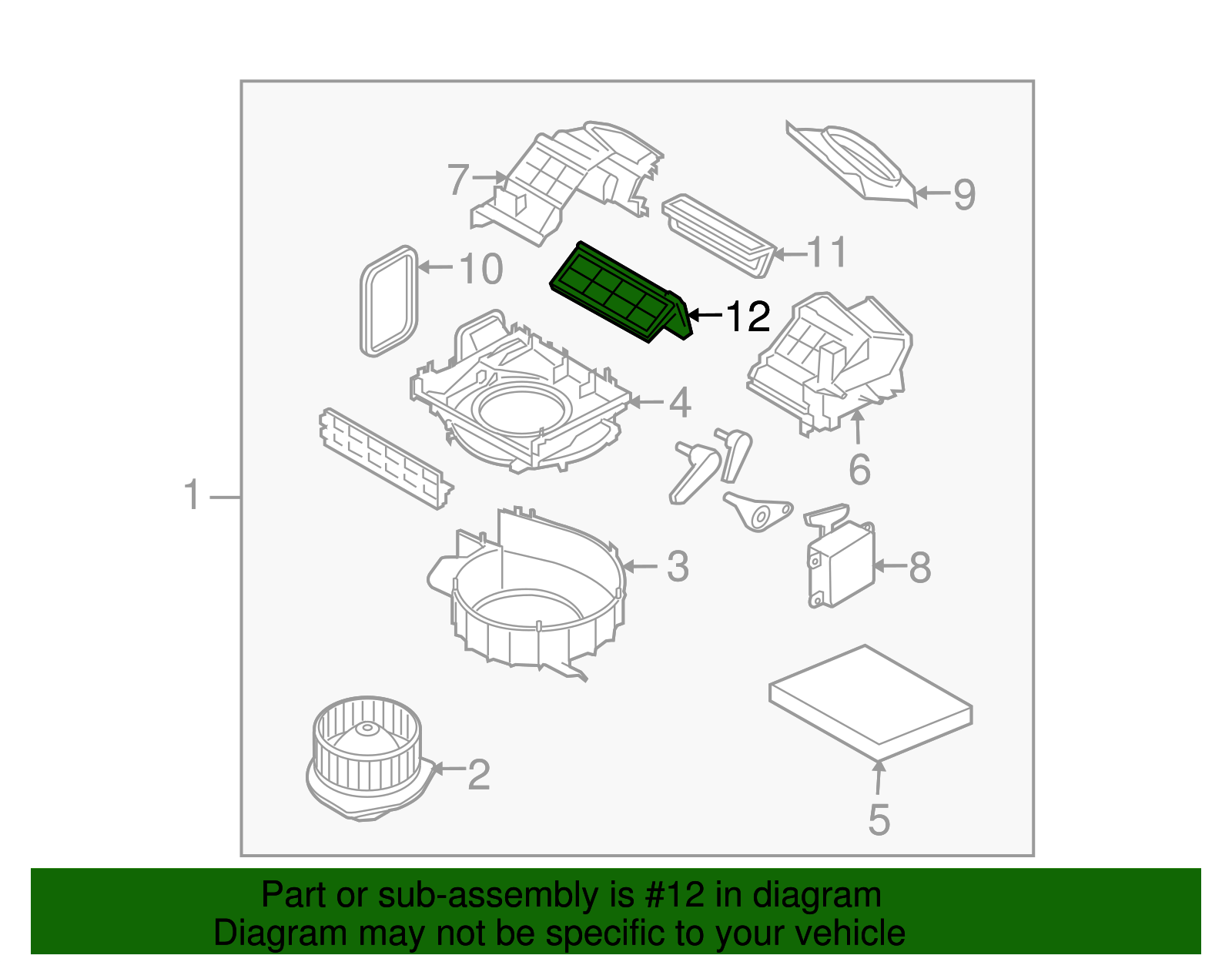 7
9
11
10
12
4
6
1
3
8
2
5

Part or sub-assembly is #12 in diagram
Diagram may not be specific to your vehicle