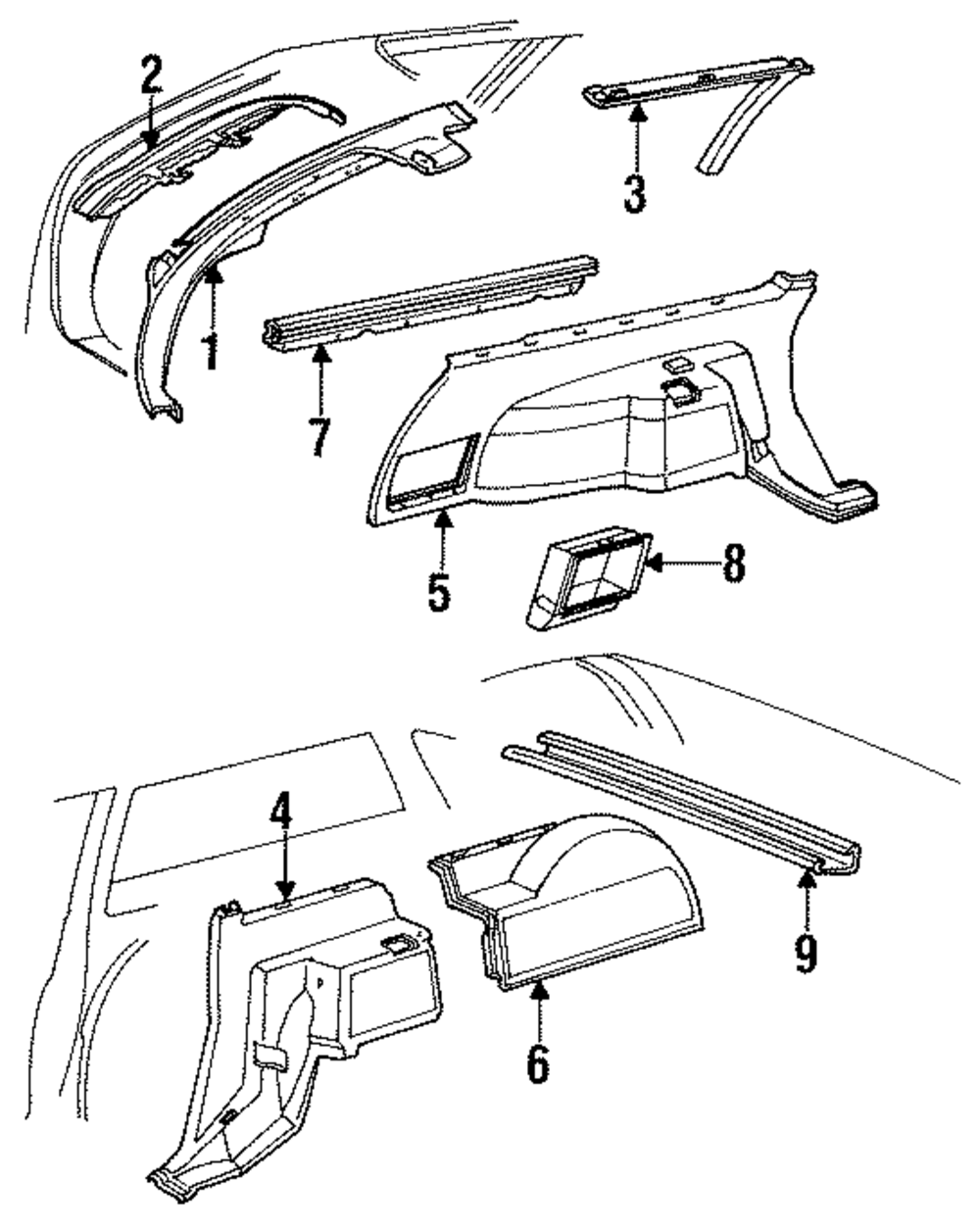 2
3
1
7
5
8
4
9
6