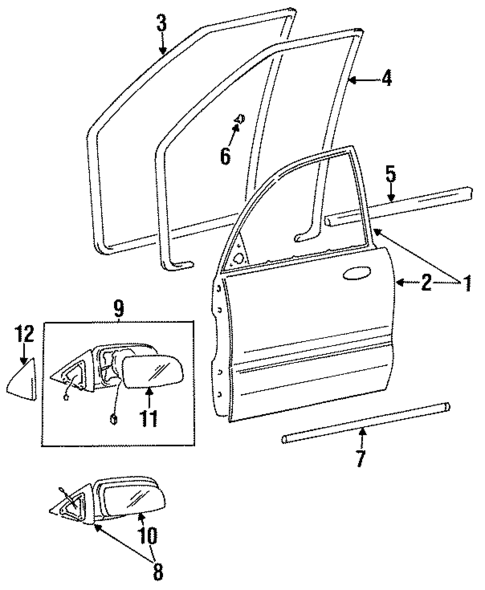 3
4
6
5
2
1
9
12
11
7
10
8