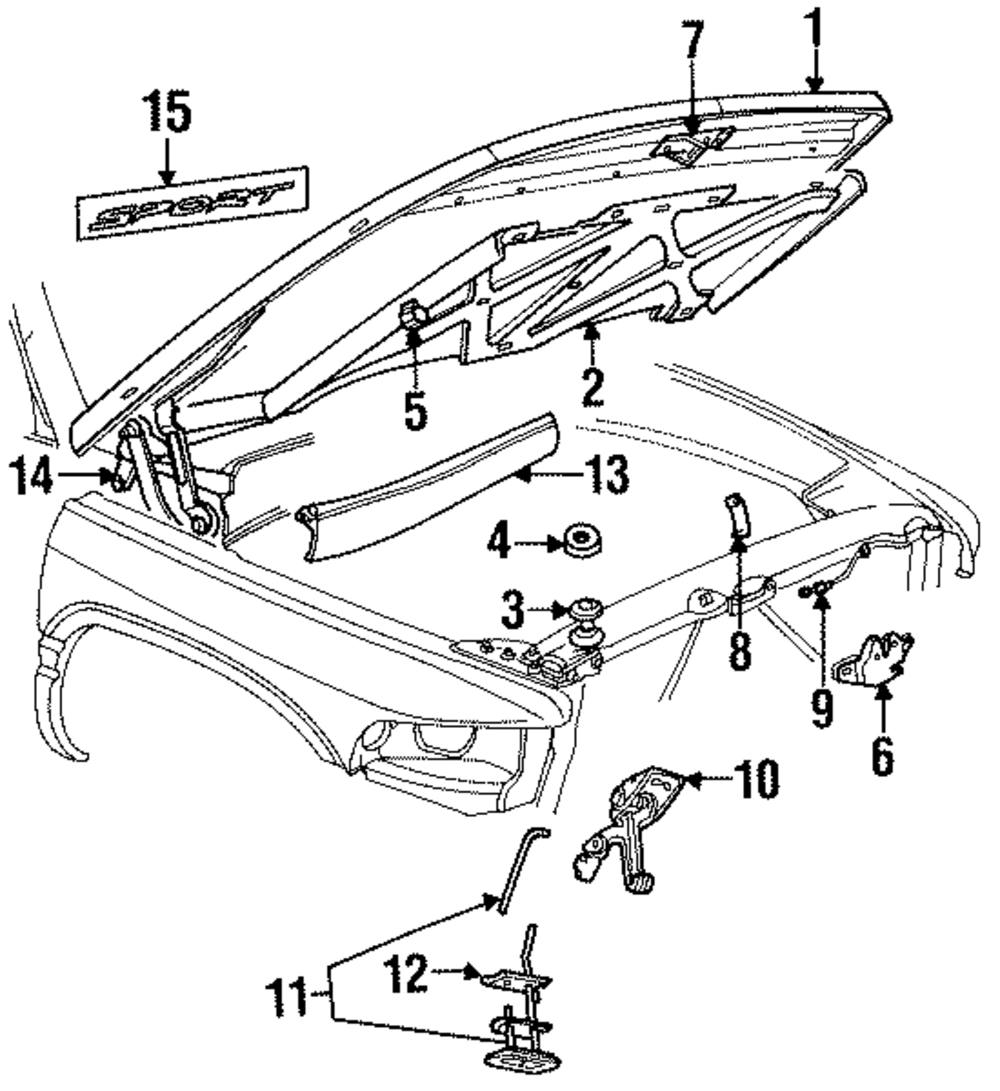 15
SPORT
7
1
5
2
14
13
4
3
8
9
6
10
11
12