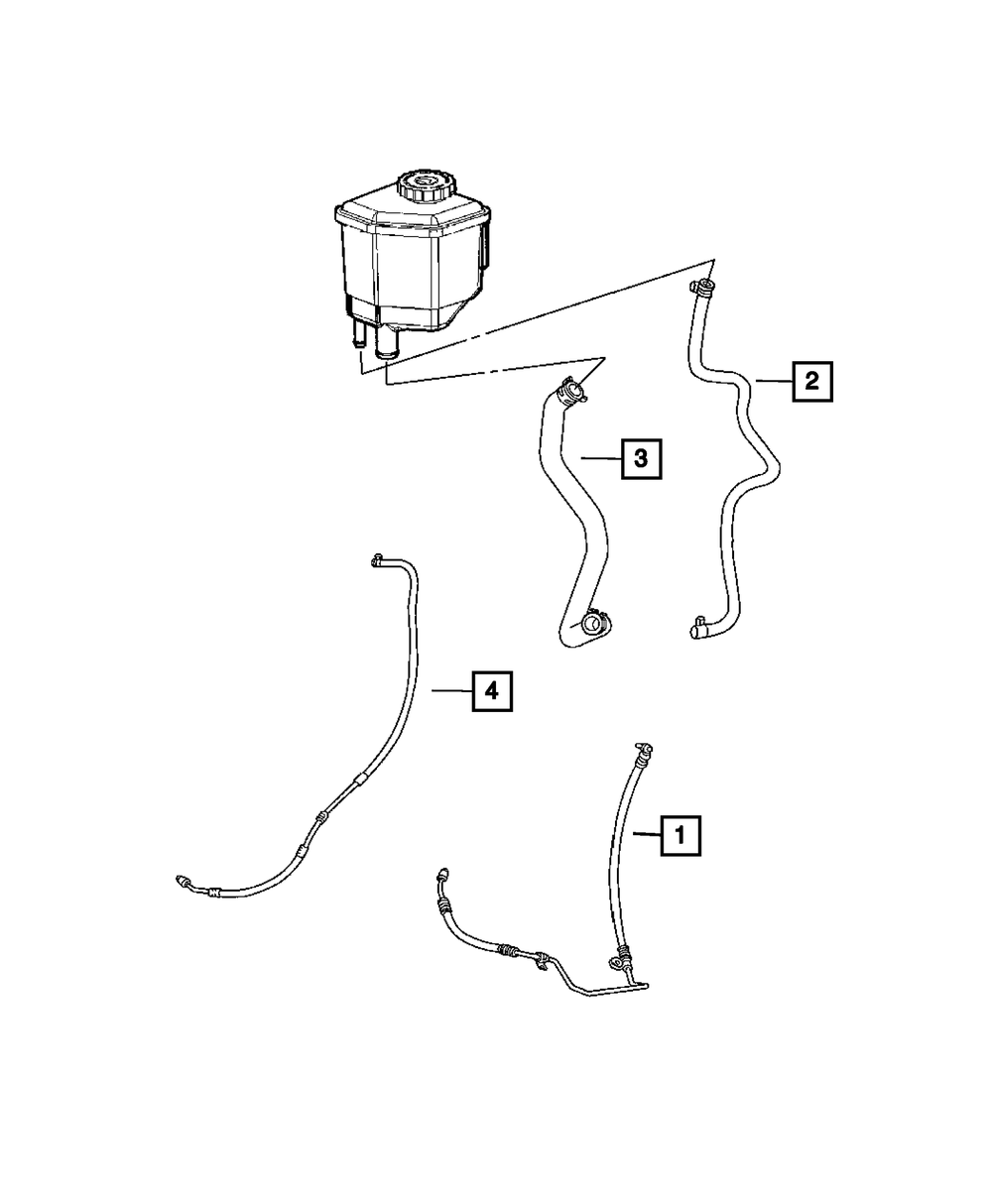 2
3
4
1