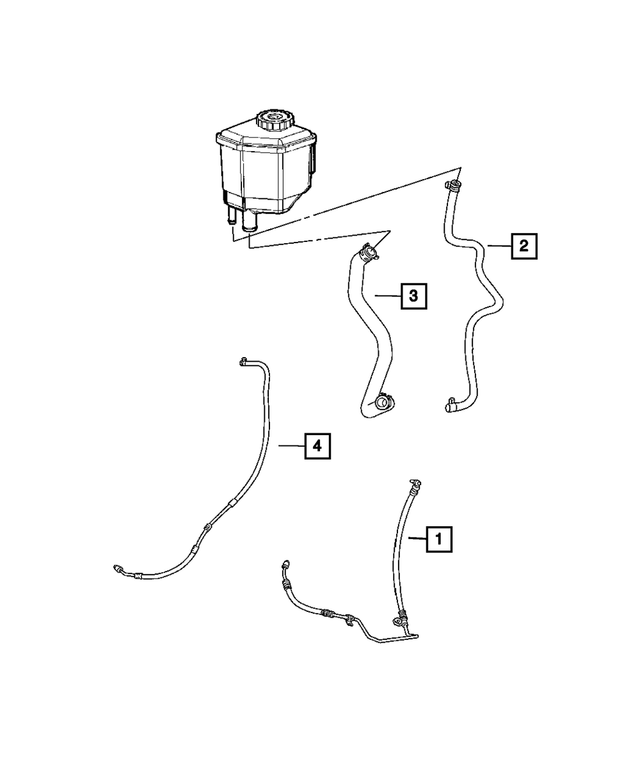 2
3
4
1