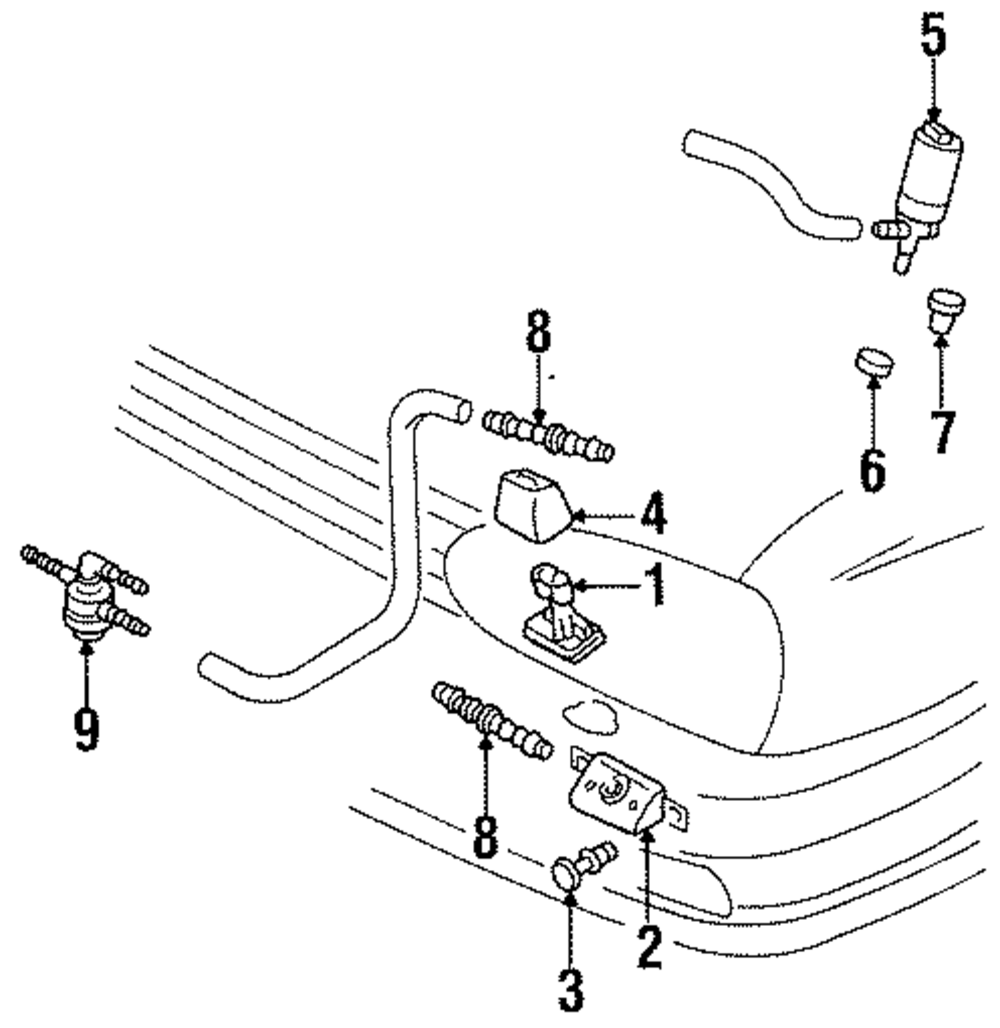 5
8
7
6
4
1
9
8
2
3